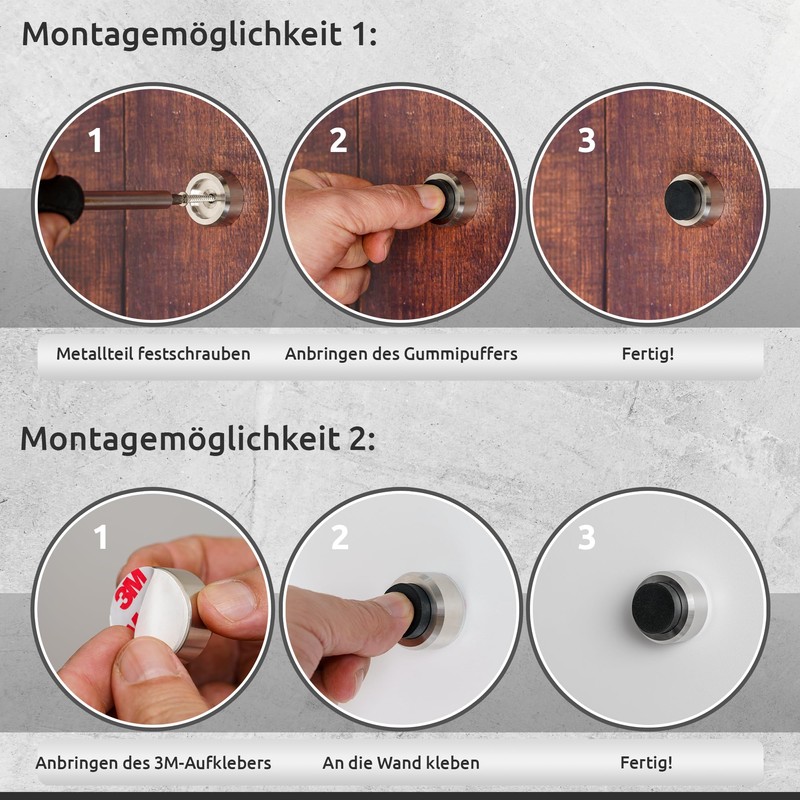 Montagemöglichkeit 1:

1

2

3

Metallteil festschrauben

Anbringen des Gummipuffers

Fertig!

Montagemöglichkeit 2:

1

3M

2

3

Anbringen des 3M-Aufklebers

An die Wand kleben

Fertig!