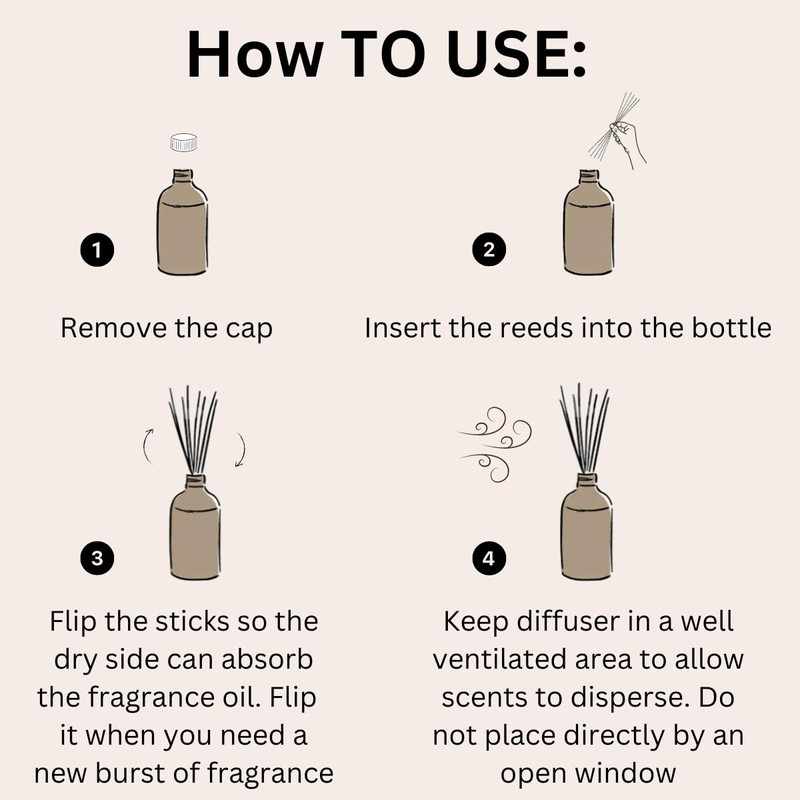 How TO USE:

1

Remove the cap

2

Insert the reeds into the bottle

3

Flip the sticks so the dry side can absorb the fragrance oil. Flip it when you need a new burst of fragrance

4

Keep diffuser in a well ventilated area to allow scents to disperse. Do not place directly by an open window