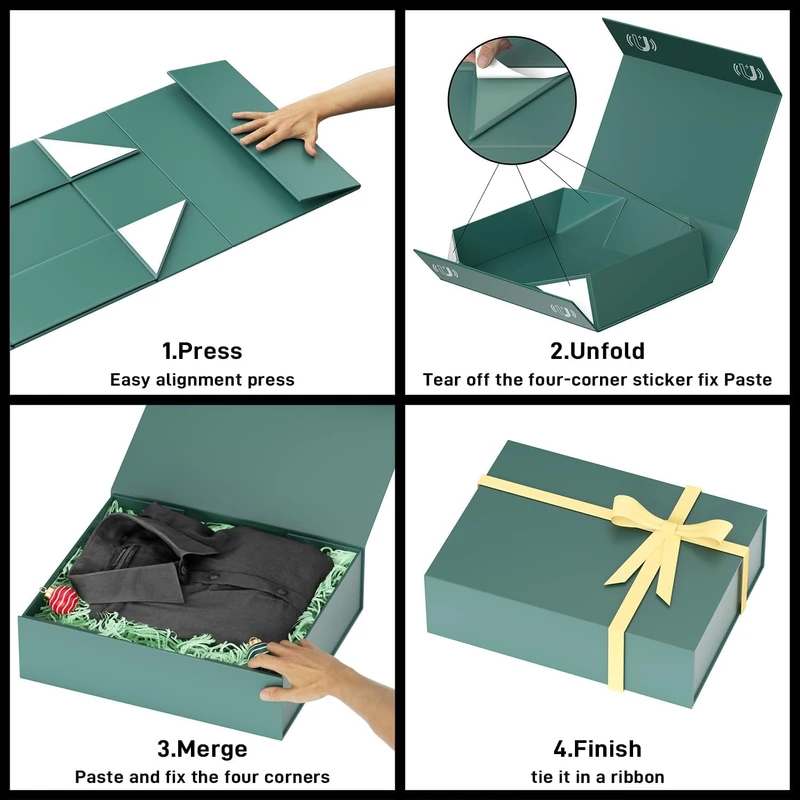 1.Press
Easy alignment press

2.Unfold
Tear off the four-corner sticker fix Paste

3.Merge
Paste and fix the four corners

4.Finish
tie it in a ribbon