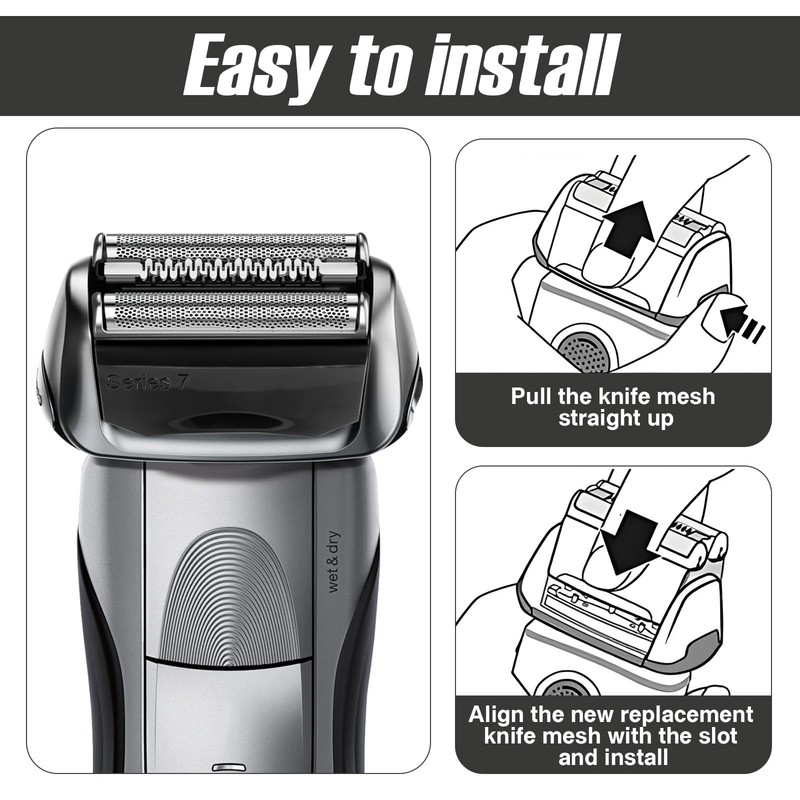 Easy to install

Series 7

wet&dry

Pull the knife mesh straight up

Align the new replacement knife mesh with the slot and install