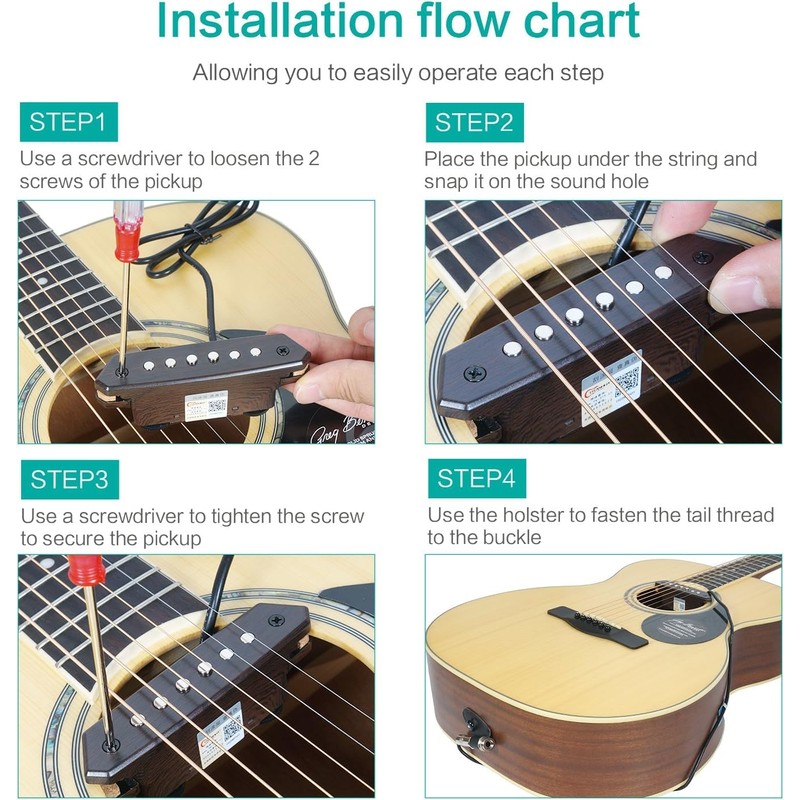 Installation flow chart

Allowing you to easily operate each step

STEP1

Use a screwdriver to loosen the 2 screws of the pickup

STEP2

Place the pickup under the string and snap it on the sound hole

STEP3

Use a screwdriver to tighten the screw to secure the pickup

STEP4

Use the holster to fasten the tail thread to the buckle