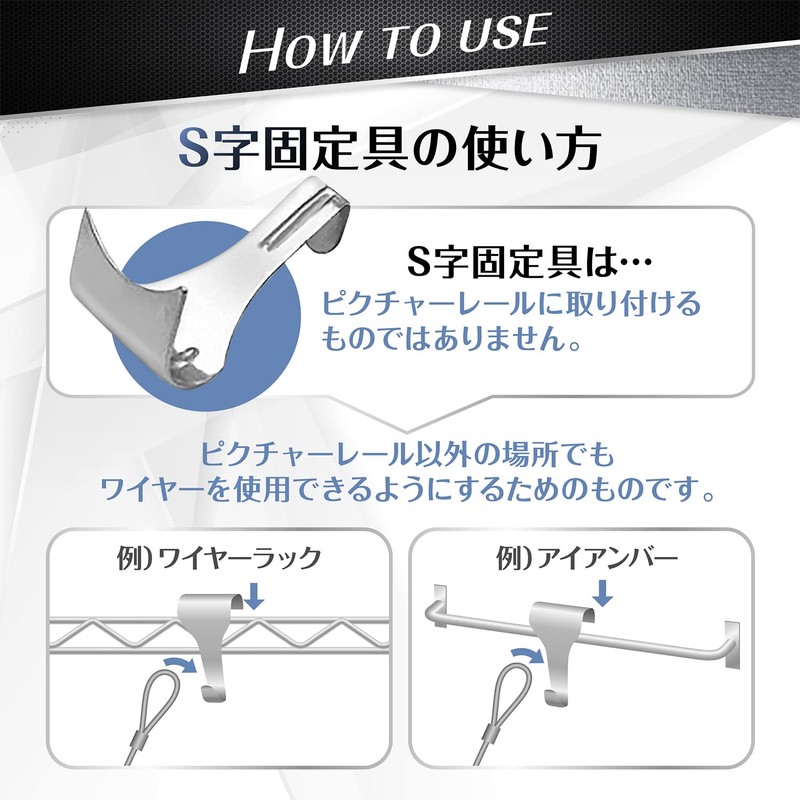 HOW TO USE

S字固定具の使い方

S字固定具は…
ピクチャーレールに取り付けるものではありません。

ピクチャーレール以外の場所でもワイヤーを使用できるようにするためのものです。

例）ワイヤーラック

例）アイアンバー