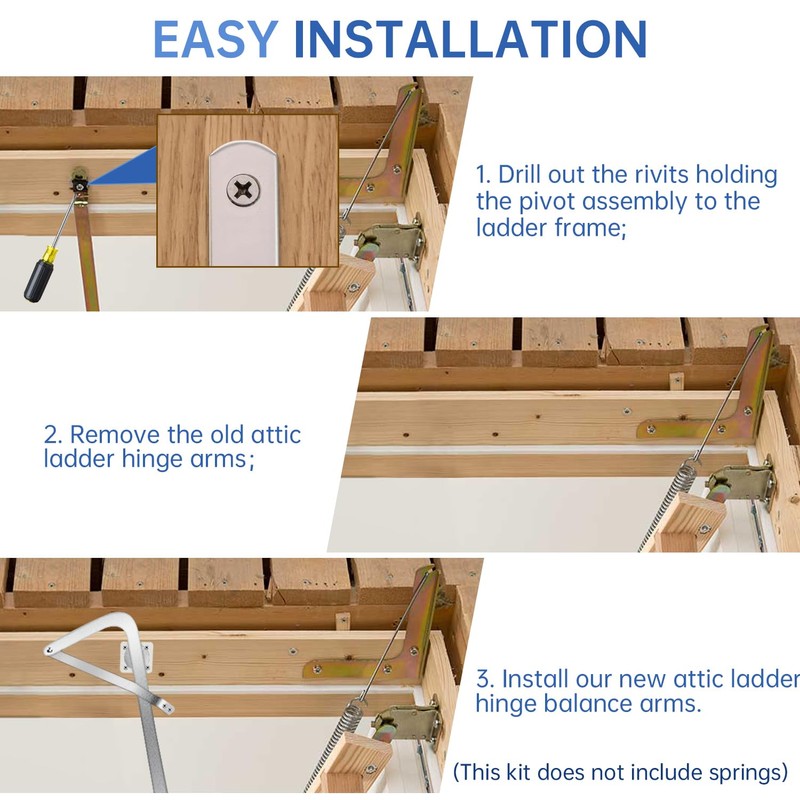 EASY INSTALLATION

1. Drill out the rivits holding the pivot assembly to the ladder frame;

2. Remove the old attic ladder hinge arms;

3. Install our new attic ladder hinge balance arms.

(This kit does not include springs)