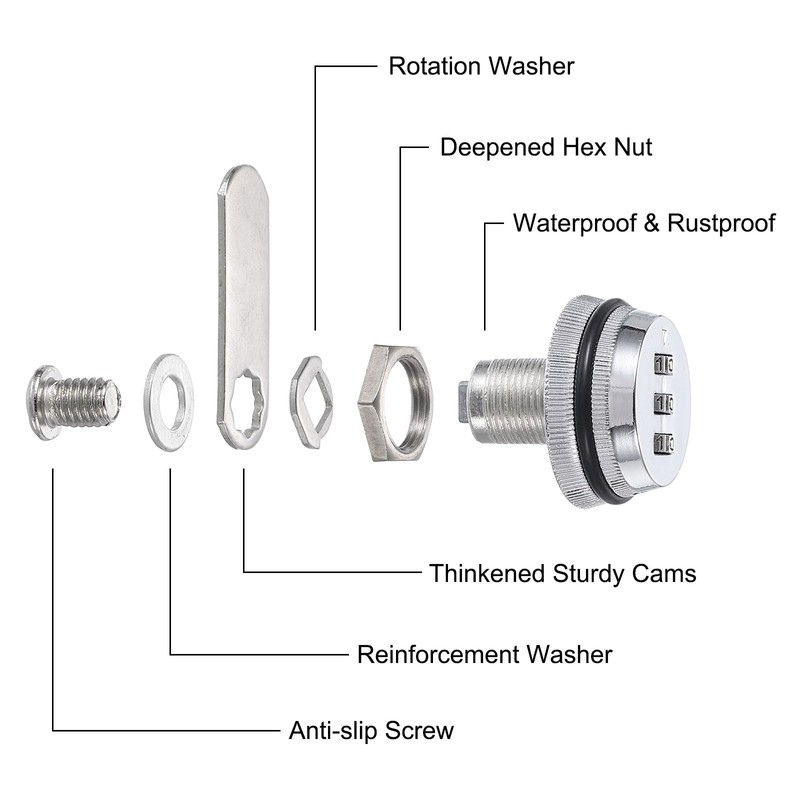 Rotation Washer

Deepened Hex Nut

Waterproof & Rustproof

Thinkened Sturdy Cams

Reinforcement Washer

Anti-slip Screw