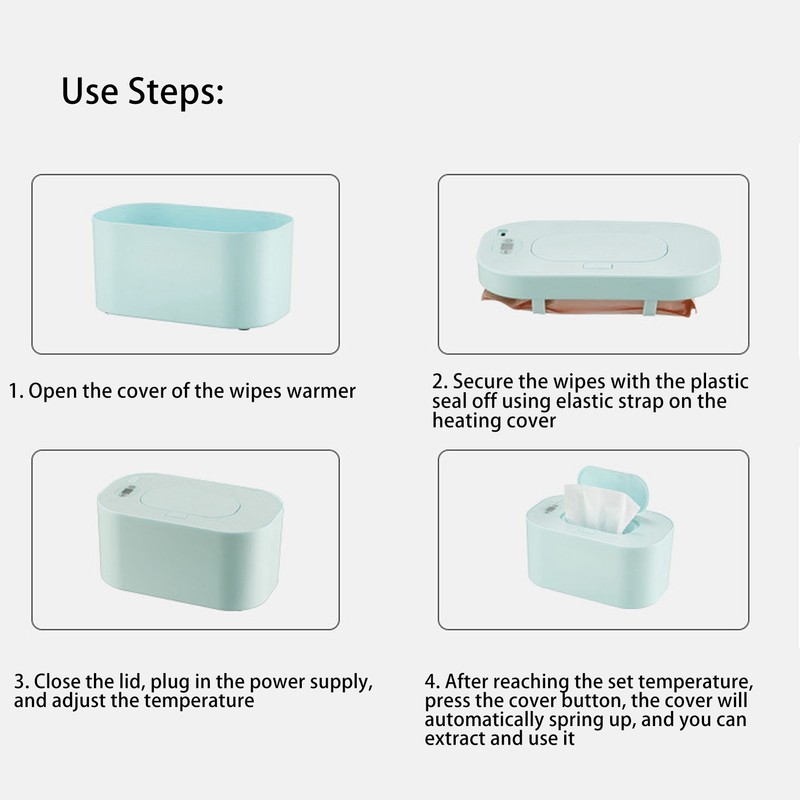 Use Steps:

1. Open the cover of the wipes warmer

2. Secure the wipes with the plastic seal off using elastic strap on the heating cover

3. Close the lid, plug in the power supply, and adjust the temperature

4. After reaching the set temperature, press the cover button, the cover will automatically spring up, and you can extract and use it