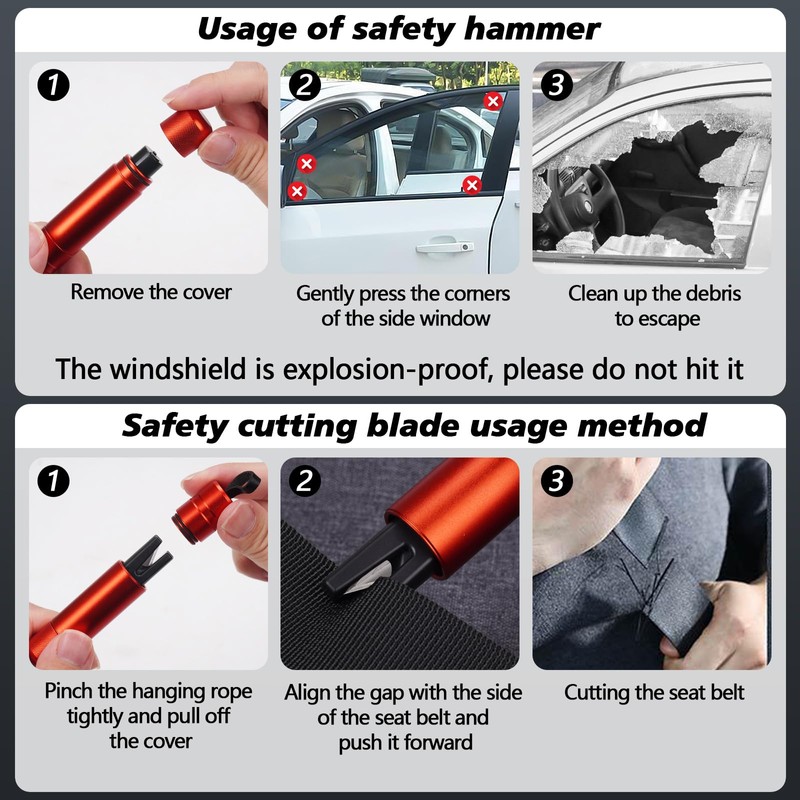 Usage of safety hammer

1
Remove the cover

2
Gently press the corners of the side window

3
Clean up the debris to escape

The windshield is explosion-proof, please do not hit it

Safety cutting blade usage method

1
Pinch the hanging rope tightly and pull off the cover

2
Align the gap with the side of the seat belt and push it forward

3
Cutting the seat belt