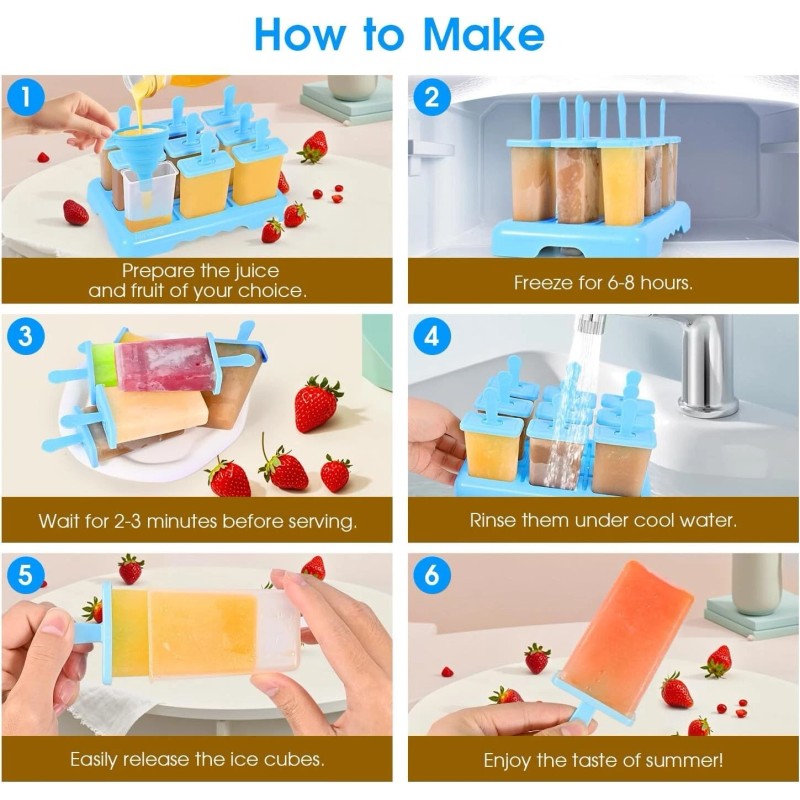 How to Make

1

Prepare the juice and fruit of your choice.

2

Freeze for 6-8 hours.

3

Wait for 2-3 minutes before serving.

4

Rinse them under cool water.

5

Easily release the ice cubes.

6

Enjoy the taste of summer!