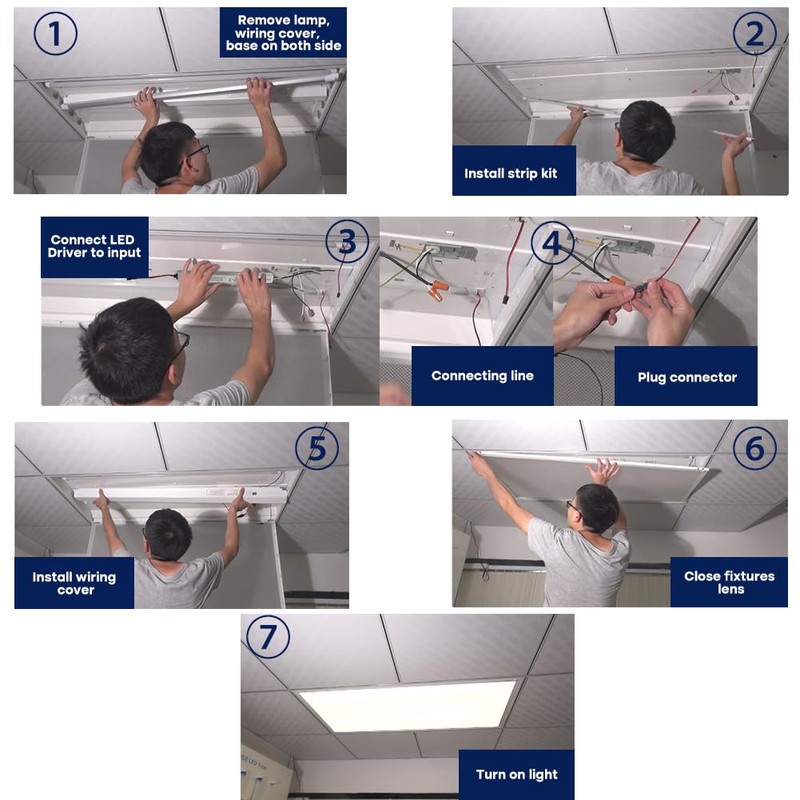 1
Remove lamp, wiring cover, base on both side

2
Install strip kit

Connect LED Driver to input
3

4
Connecting line
Plug connector

5
Install wiring cover

6
Close fixtures lens

7
Turn on light