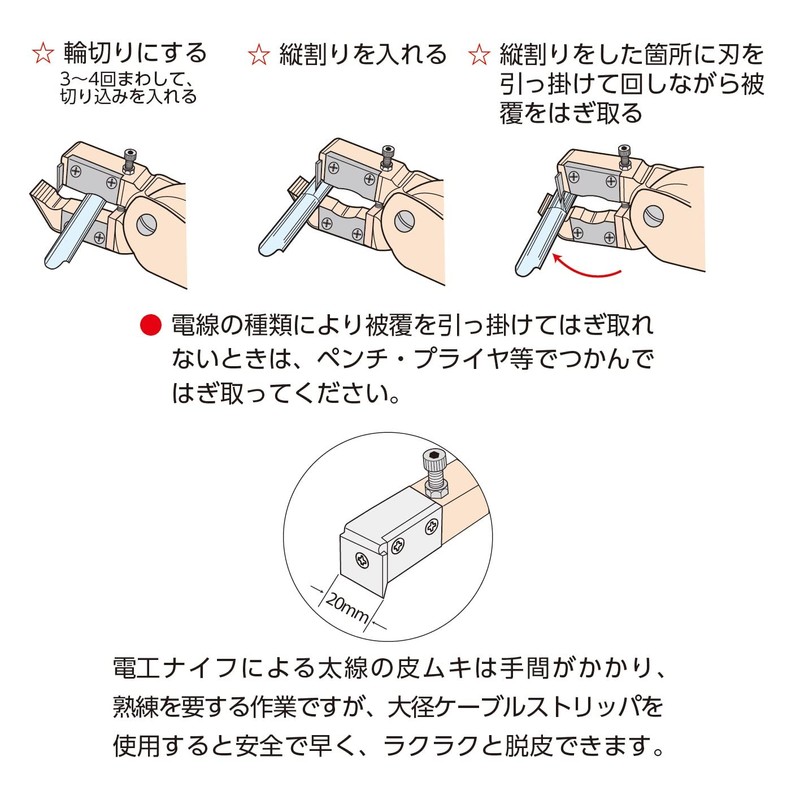 ☆ 輪切りにする
3〜4回まわして、切り込みを入れる

☆ 縦割りを入れる

☆ 縦割りをした箇所に刃を引っ掛けて回しながら被覆をはぎ取る

● 電線の種類により被覆を引っ掛けてはぎ取れないときは、ペンチ・プライヤ等でつかんではぎ取ってください。

20mm

電工ナイフによる太線の皮ムキは手間がかかり、熟練を要する作業ですが、大径ケーブルストリッパを使用すると安全で早く、ラクラクと脱皮できます。