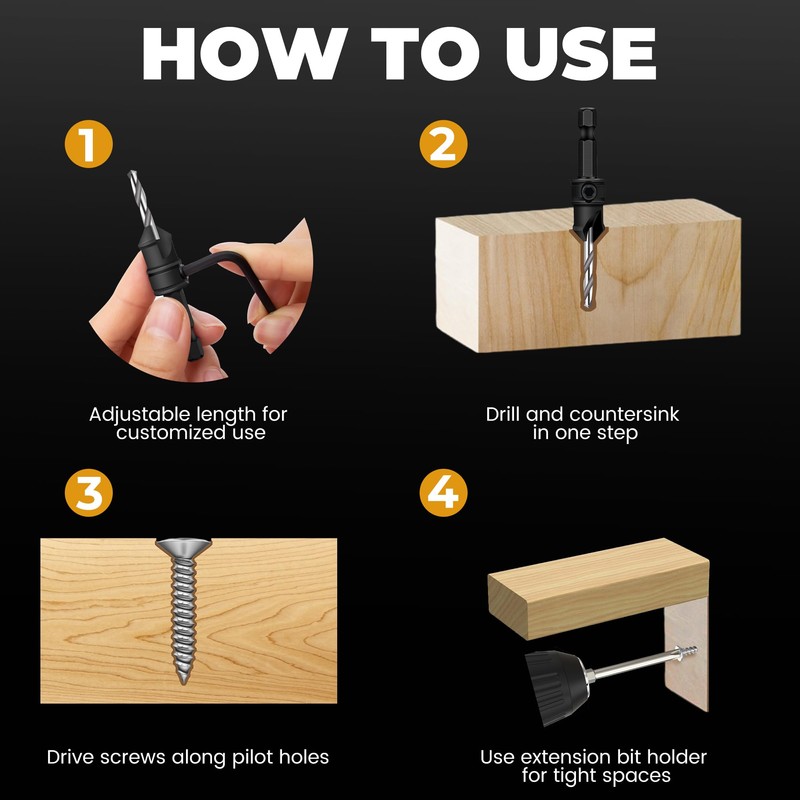 HOW TO USE

1

Adjustable length for customized use

2

Drill and countersink in one step

3

Drive screws along pilot holes

4

Use extension bit holder for tight spaces