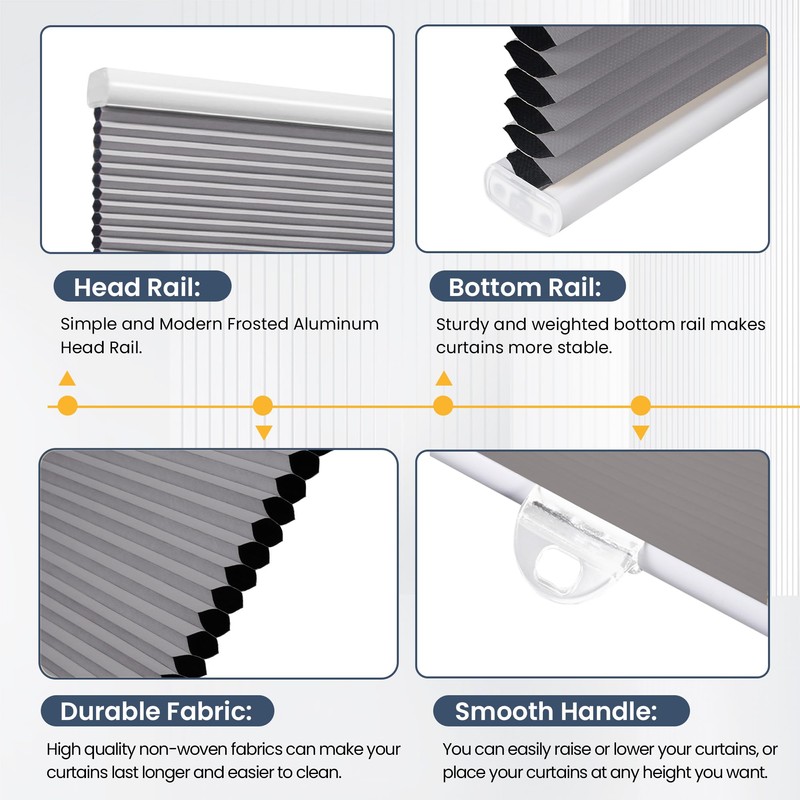 Head Rail:

Simple and Modern Frosted Aluminum Head Rail.

Bottom Rail:

Sturdy and weighted bottom rail makes curtains more stable.

Durable Fabric:

High quality non-woven fabrics can make your curtains last longer and easier to clean.

Smooth Handle:

You can easily raise or lower your curtains, or place your curtains at any height you want.