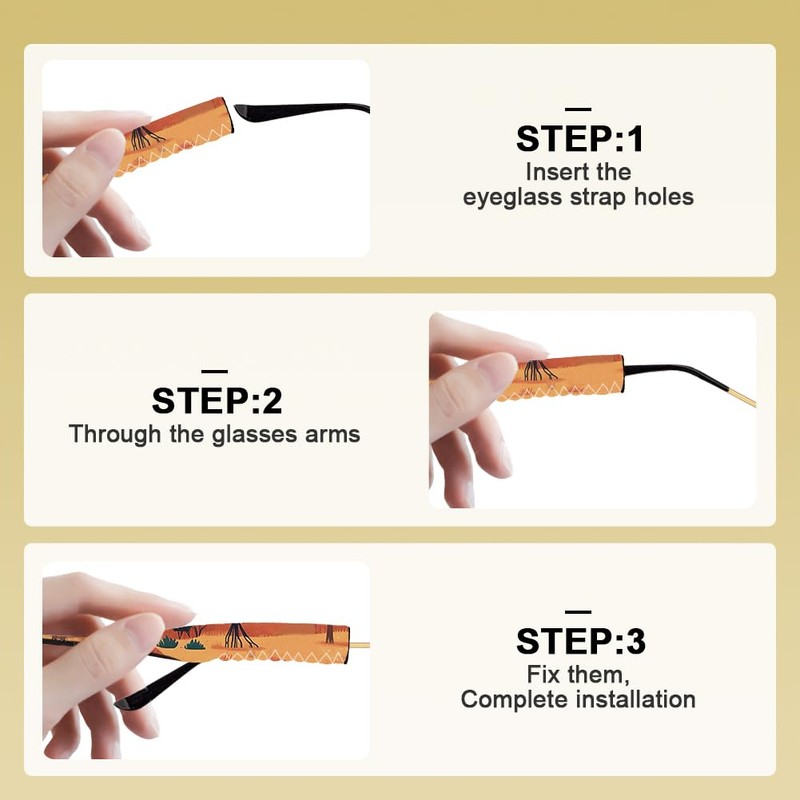 STEP:1
Insert the eyeglass strap holes

STEP:2
Through the glasses arms

STEP:3
Fix them, Complete installation