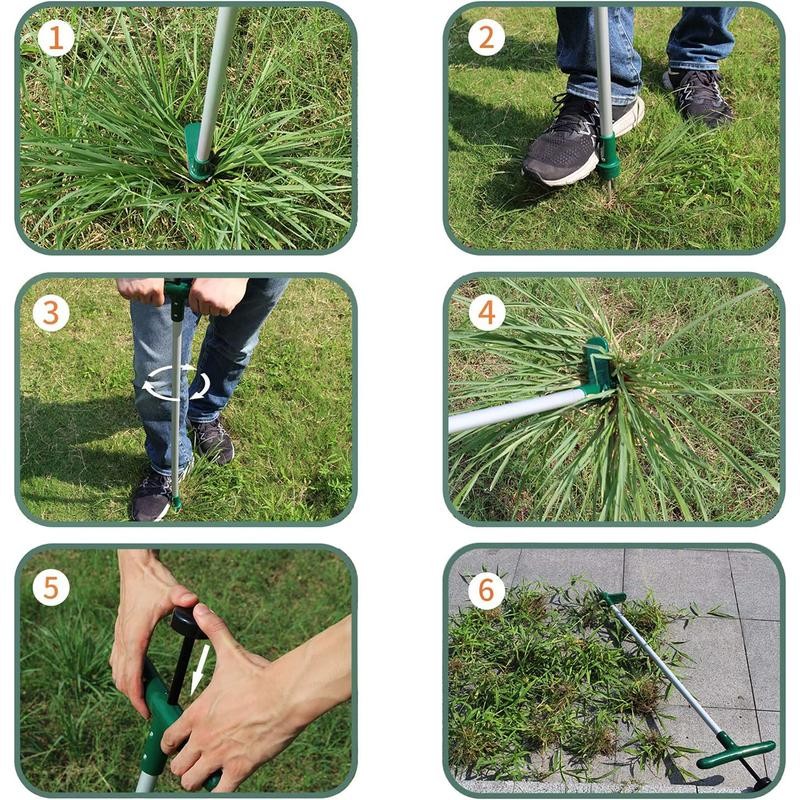 1
2
3
4
5
6