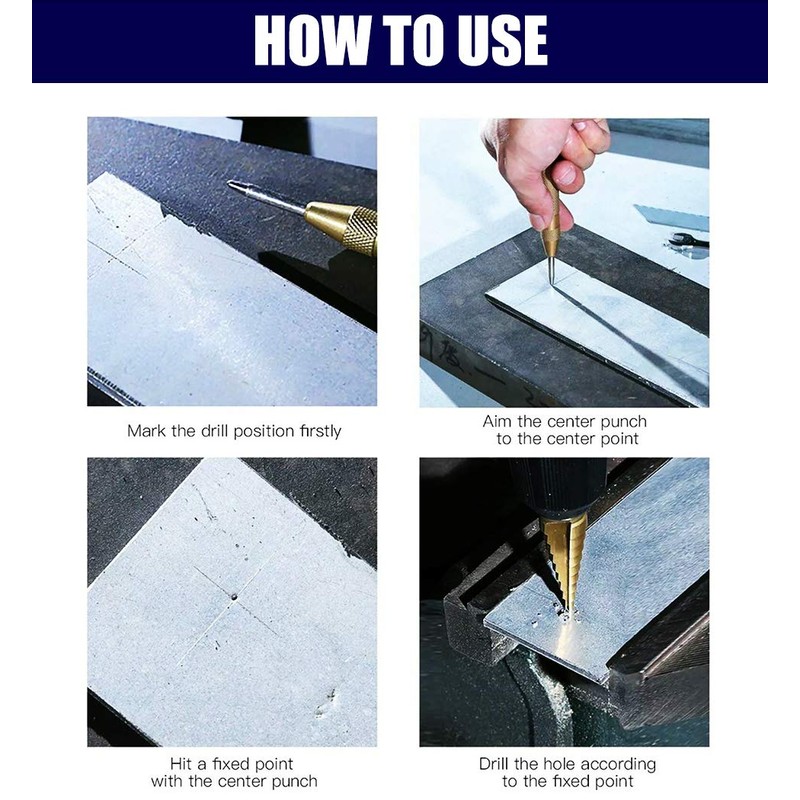 HOW TO USE

Mark the drill position firstly

Aim the center punch to the center point

Hit a fixed point with the center punch

Drill the hole according to the fixed point