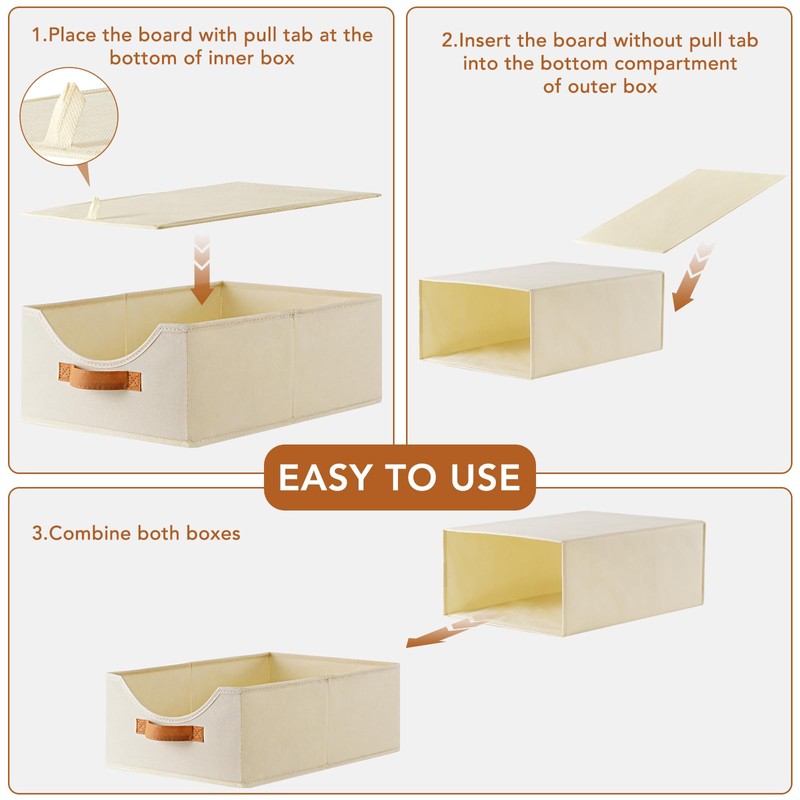 1.Place the board with pull tab at the bottom of inner box

2.Insert the board without pull tab into the bottom compartment of outer box

EASY TO USE

3.Combine both boxes