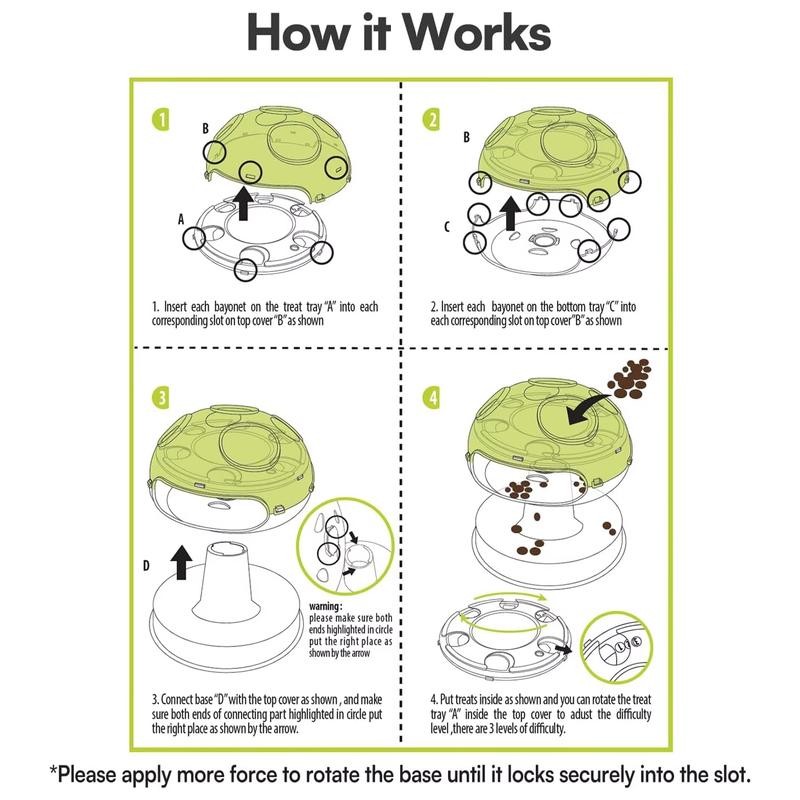 How it Works

1

B

A

1. Insert each bayonet on the treat tray "A" into each corresponding slot on top cover "B" as shown

2

B

C

2. Insert each bayonet on the bottom tray "C" into each corresponding slot on top cover "B" as shown

3

D

warning:
please make sure both ends highlighted in circle put the right place as shown by the arrow

3. Connect base "D" with the top cover as shown , and make sure both ends of connecting part highlighted in circle put the right place as shown by the arrow.

4

4. Put treats inside as shown and you can rotate the treat tray "A" inside the top cover to adust the difficulty level ,there are 3 levels of difficulty.

*Please apply more force to rotate the base until it locks securely into the slot.