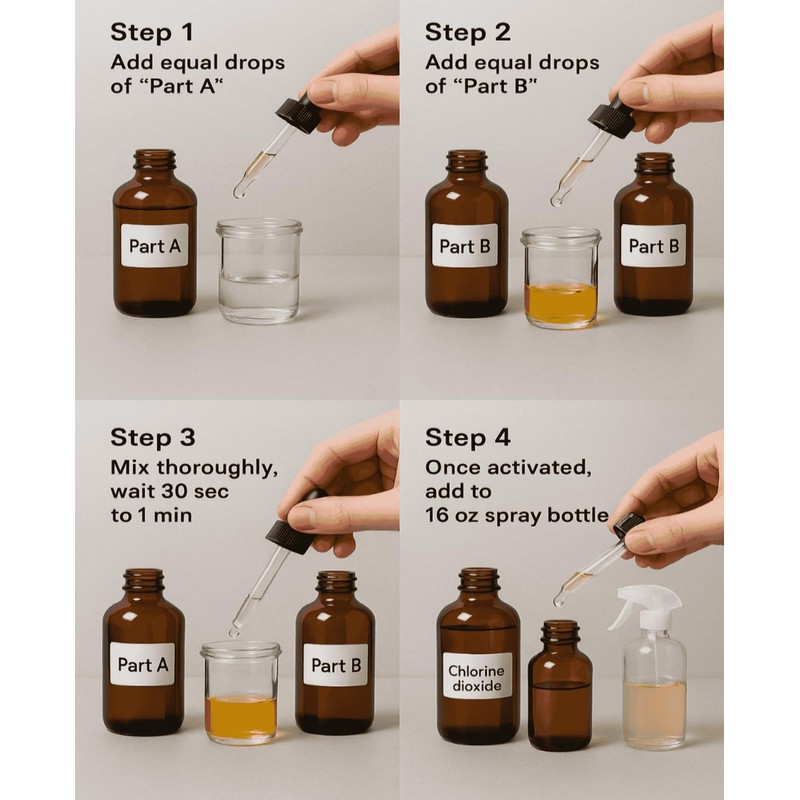 Step 1
Add equal drops of “Part A“

Part A

Step 2
Add equal drops of “Part B”

Part B

Part B

Step 3
Mix thoroughly, wait 30 sec to 1 min

Part A

Part B

Step 4
Once activated, add to 16 oz spray bottle

Chlorine dioxide