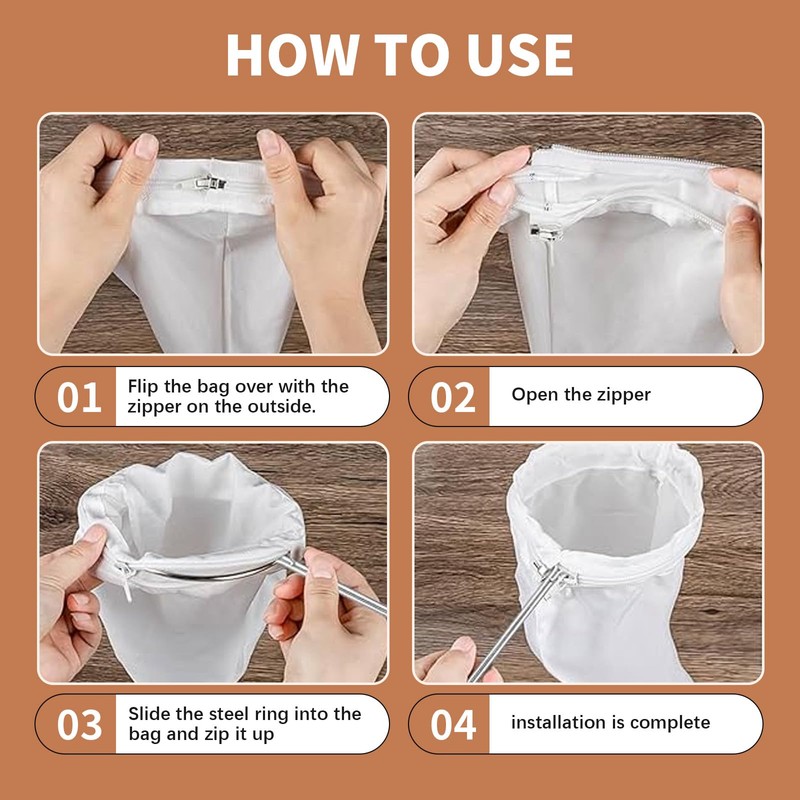 HOW TO USE

01 Flip the bag over with the zipper on the outside.

02 Open the zipper

03 Slide the steel ring into the bag and zip it up

04 installation is complete