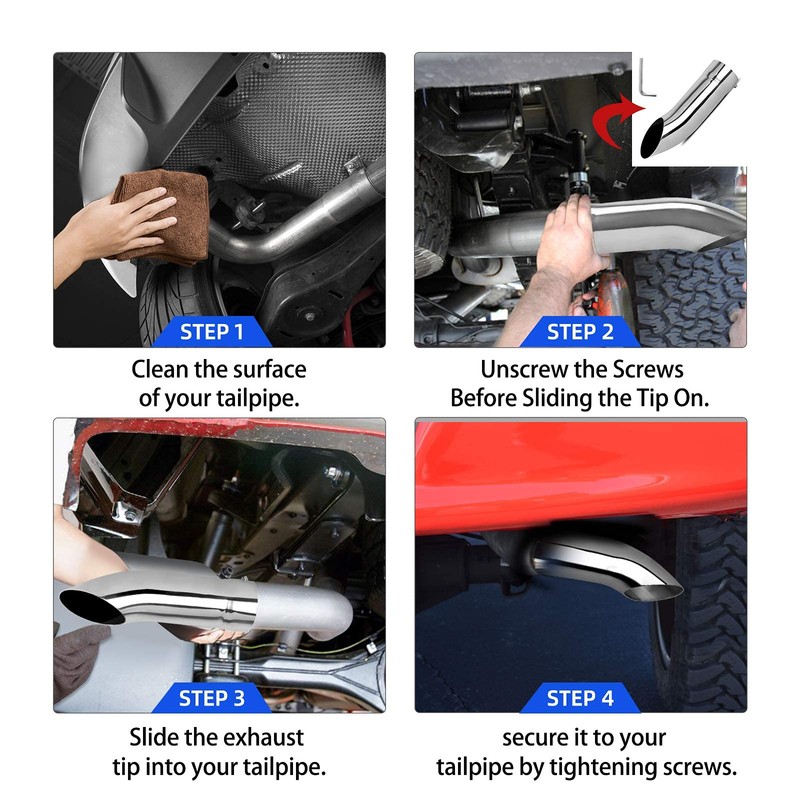 STEP 1
Clean the surface of your tailpipe.

STEP 2
Unscrew the Screws Before Sliding the Tip On.

STEP 3
Slide the exhaust tip into your tailpipe.

STEP 4
secure it to your tailpipe by tightening screws.