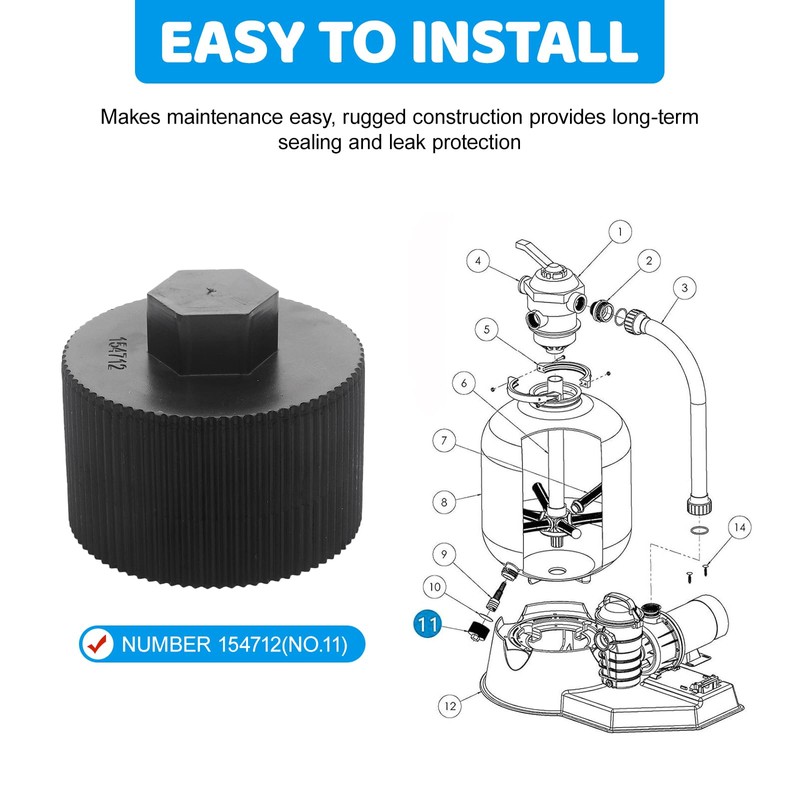 EASY TO INSTALL

Makes maintenance easy, rugged construction provides long-term sealing and leak protection

154712

NUMBER 154712(NO.11)

1
2
3
4
5
6
7
8
9
10
11
12
14