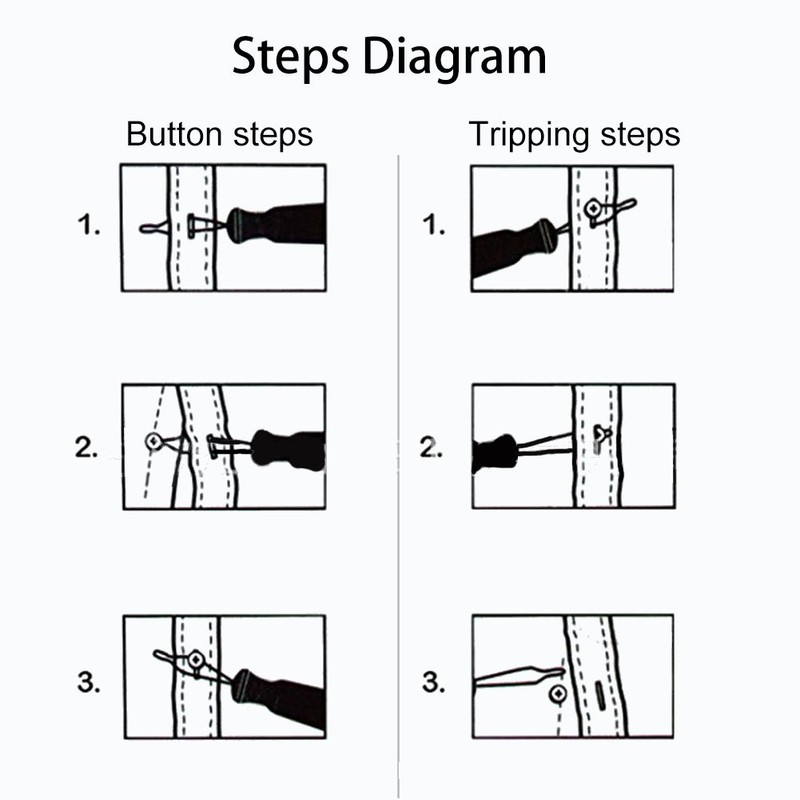 Steps Diagram

Button steps

1.

2.

3.

Tripping steps

1.

2.

3.