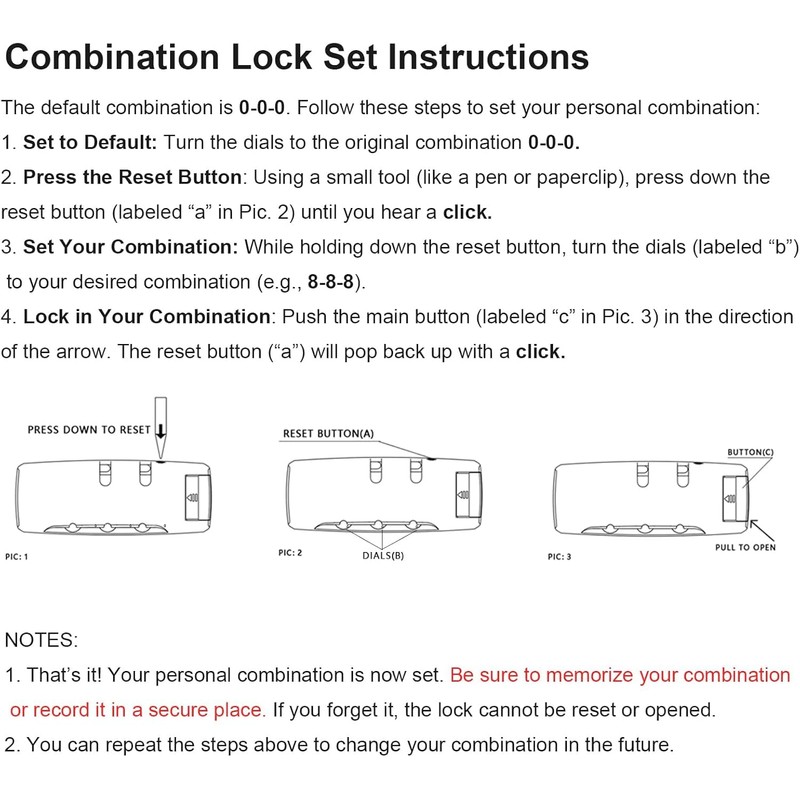 Combination Lock Set Instructions

The default combination is 0-0-0. Follow these steps to set your personal combination:

1. Set to Default: Turn the dials to the original combination 0-0-0.

2. Press the Reset Button: Using a small tool (like a pen or paperclip), press down the reset button (labeled “a” in Pic. 2) until you hear a click.

3. Set Your Combination: While holding down the reset button, turn the dials (labeled “b”) to your desired combination (e.g., 8-8-8).

4. Lock in Your Combination: Push the main button (labeled “c” in Pic. 3) in the direction of the arrow. The reset button (“a”) will pop back up with a click.

PRESS DOWN TO RESET

PIC: 1

RESET BUTTON(A)

PIC: 2

DIALS(B)

BUTTON(C)

PULL TO OPEN

PIC: 3

NOTES:

1. That’s it! Your personal combination is now set. Be sure to memorize your combination or record it in a secure place. If you forget it, the lock cannot be reset or opened.

2. You can repeat the steps above to change your combination in the future.