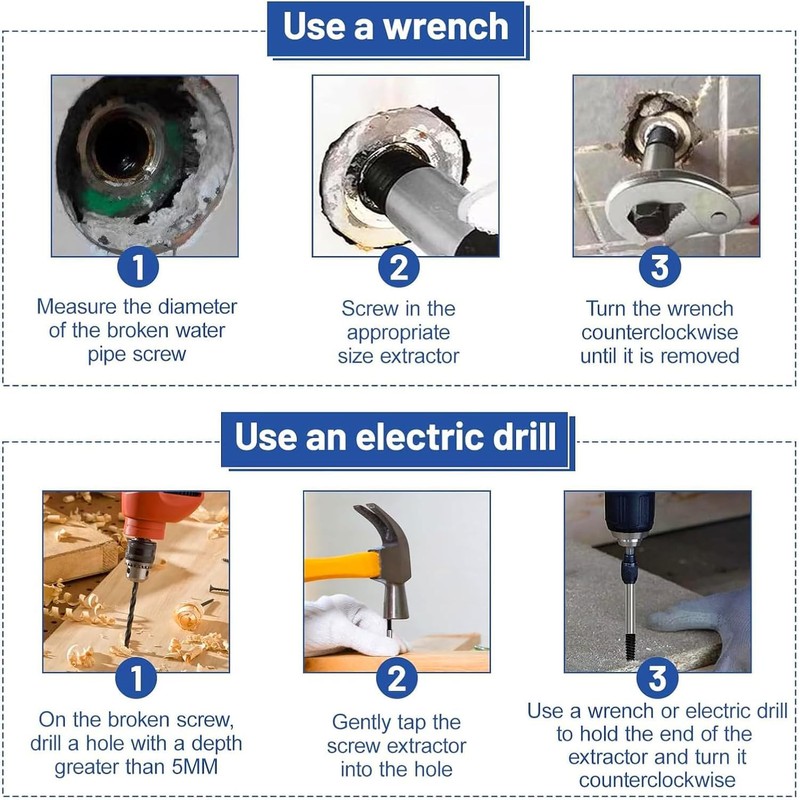 Use a wrench

1
Measure the diameter of the broken water pipe screw

2
Screw in the appropriate size extractor

3
Turn the wrench counterclockwise until it is removed

Use an electric drill

1
On the broken screw, drill a hole with a depth greater than 5MM

2
Gently tap the screw extractor into the hole

3
Use a wrench or electric drill to hold the end of the extractor and turn it counterclockwise