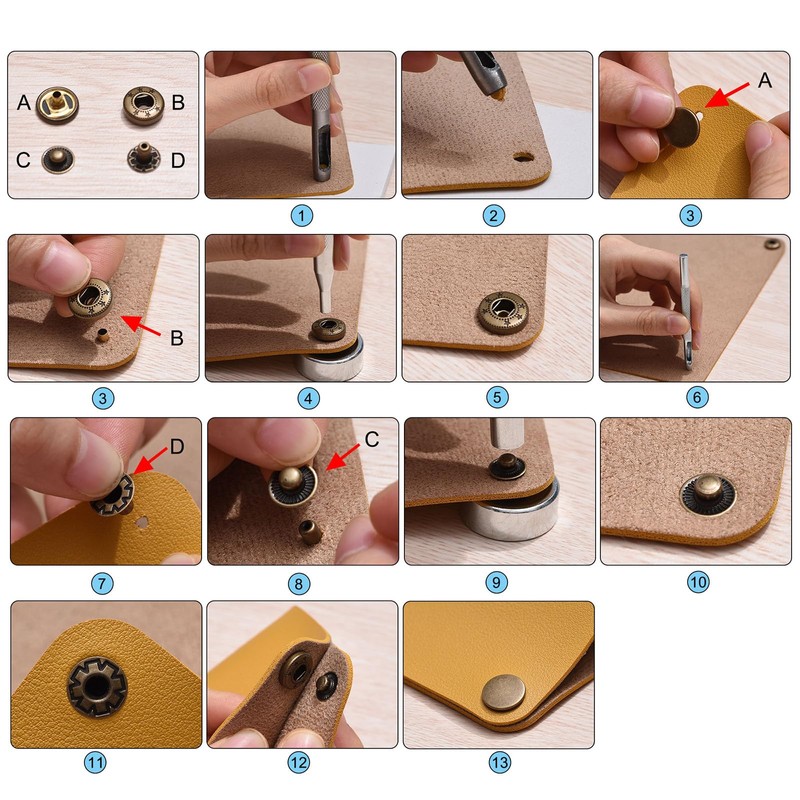 A B
C D

1

2

A
3

B
3

4

5

6

D
7

C
8

9

10

11

12

13