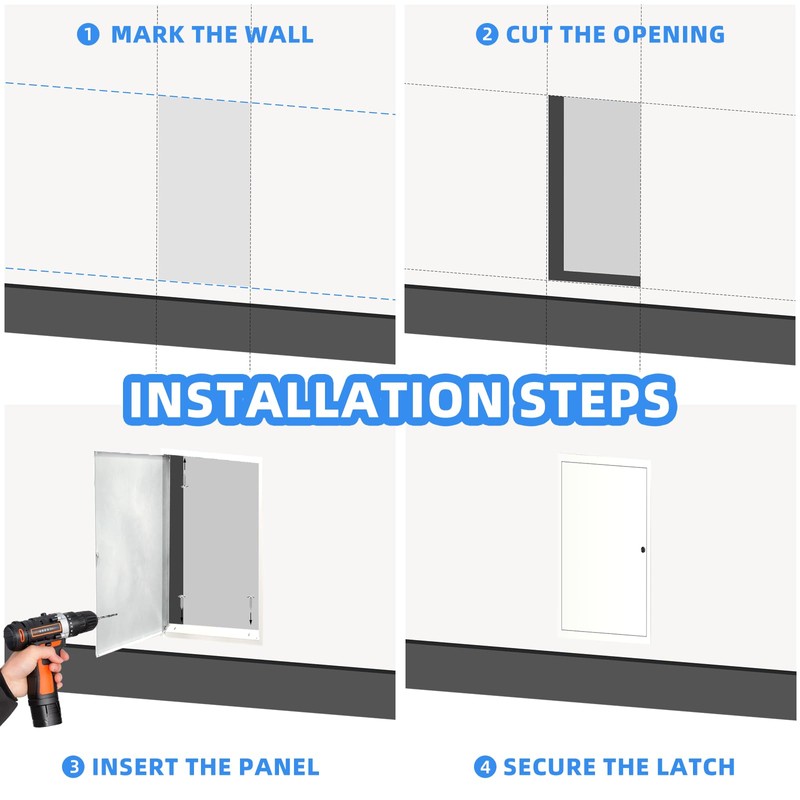 1 MARK THE WALL

2 CUT THE OPENING

INSTALLATION STEPS

3 INSERT THE PANEL

4 SECURE THE LATCH