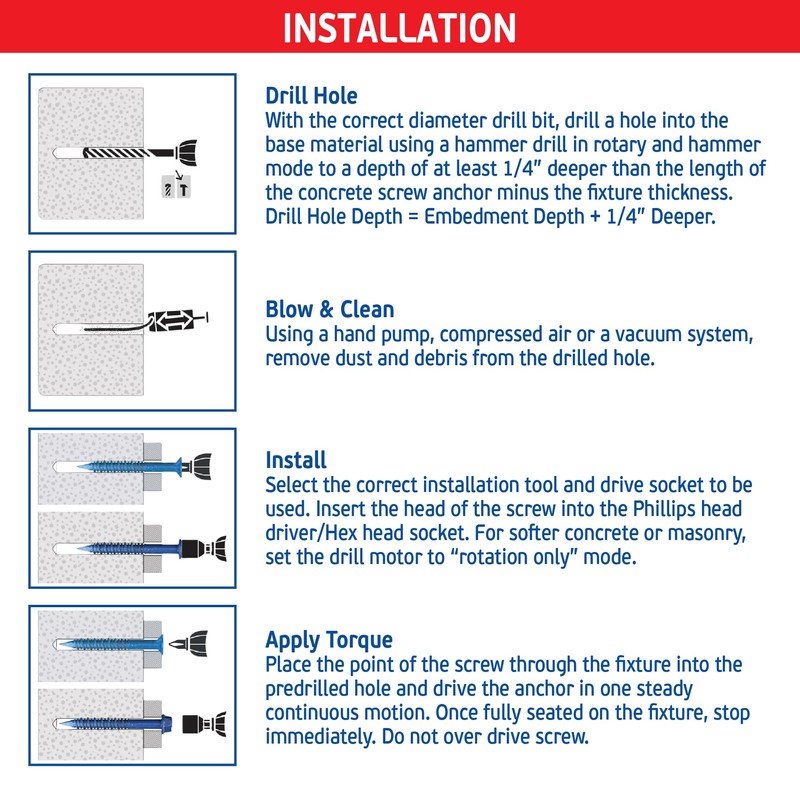 INSTALLATION

Drill Hole
With the correct diameter drill bit, drill a hole into the base material using a hammer drill in rotary and hammer mode to a depth of at least 1/4" deeper than the length of the concrete screw anchor minus the fixture thickness. Drill Hole Depth = Embedment Depth + 1/4" Deeper.

Blow & Clean
Using a hand pump, compressed air or a vacuum system, remove dust and debris from the drilled hole.

Install
Select the correct installation tool and drive socket to be used. Insert the head of the screw into the Phillips head driver/Hex head socket. For softer concrete or masonry, set the drill motor to "rotation only" mode.

Apply Torque
Place the point of the screw through the fixture into the predrilled hole and drive the anchor in one steady continuous motion. Once fully seated on the fixture, stop immediately. Do not over drive screw.