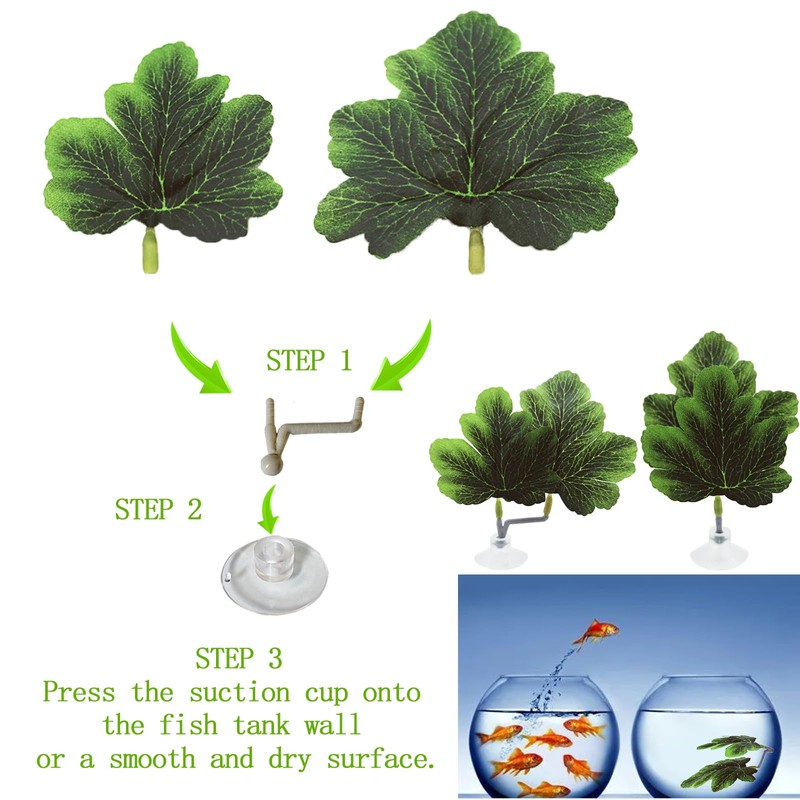 STEP 1

STEP 2

STEP 3
Press the suction cup onto the fish tank wall or a smooth and dry surface.