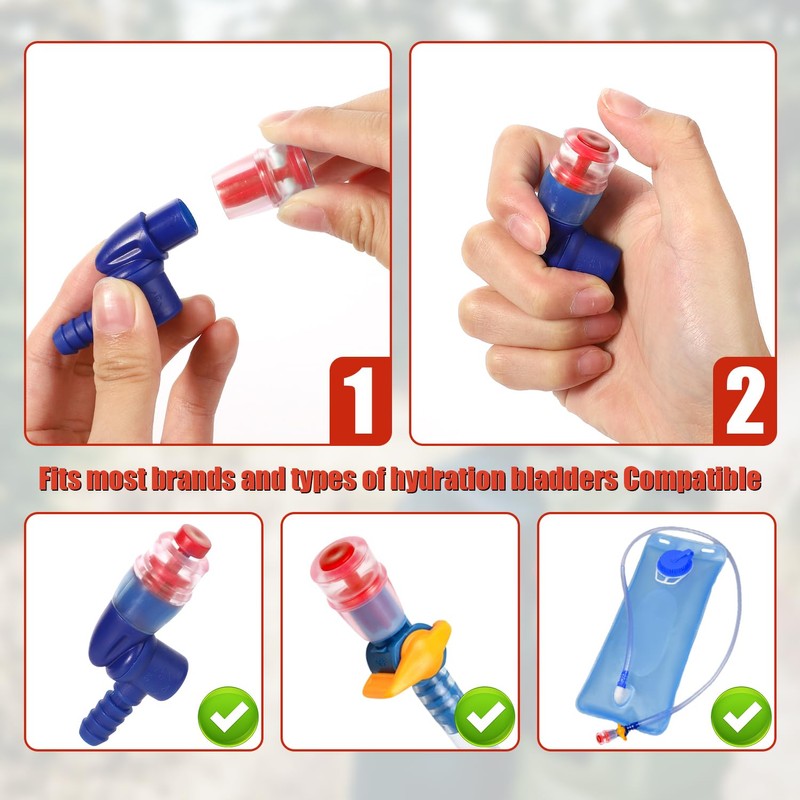 1

2

Fits most brands and types of hydration bladders Compatible