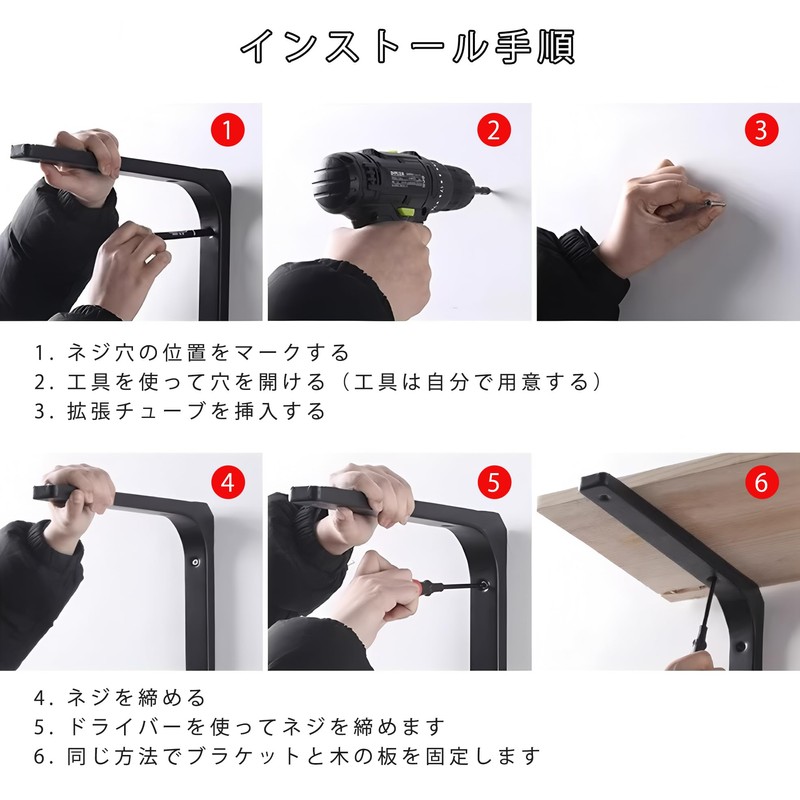 インストール手順

1

2

3

1. ネジ穴の位置をマークする
2. 工具を使って穴を開ける（工具は自分で用意する）
3. 拡張チューブを挿入する

4

5

6

4. ネジを締める
5. ドライバーを使ってネジを締めます
6. 同じ方法でブラケットと木の板を固定します