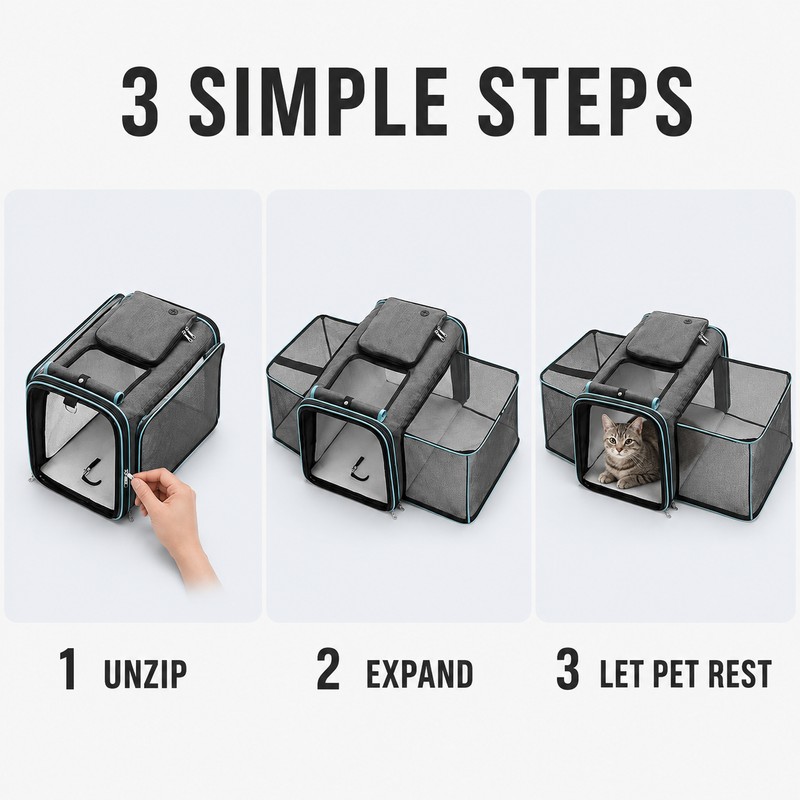 3 SIMPLE STEPS

1 UNZIP

2 EXPAND

3 LET PET REST