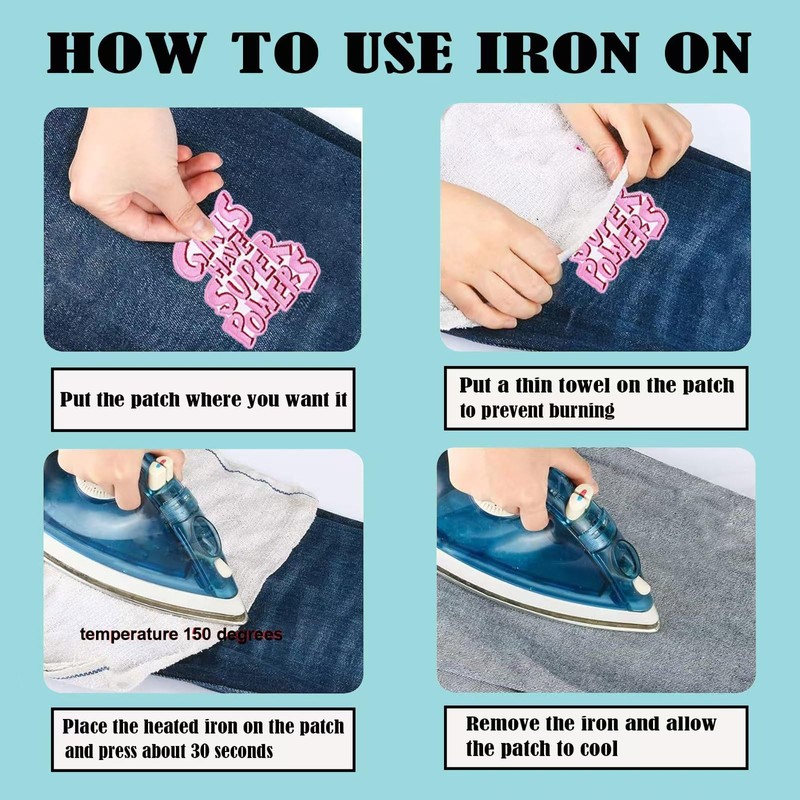 HOW TO USE IRON ON

GIRLS HAVE SUPER POWERS

Put the patch where you want it

SUPER POWERS

Put a thin towel on the patch to prevent burning

temperature 150 degrees

Place the heated iron on the patch and press about 30 seconds

Remove the iron and allow the patch to cool