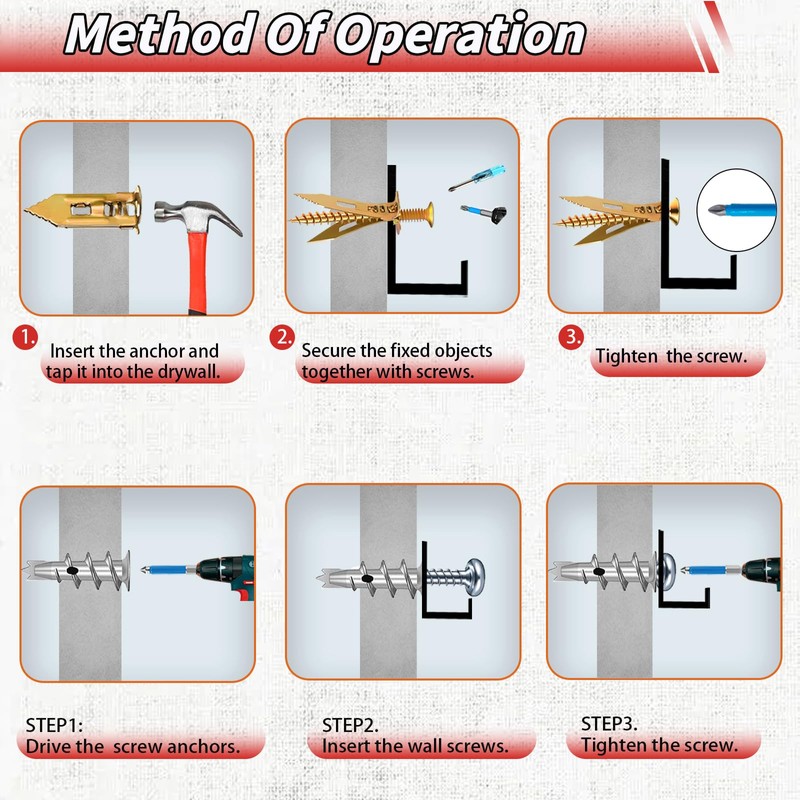 Method Of Operation

1. Insert the anchor and tap it into the drywall.

2. Secure the fixed objects together with screws.

3. Tighten the screw.

STEP1:
Drive the screw anchors.

STEP2.
Insert the wall screws.

STEP3.
Tighten the screw.