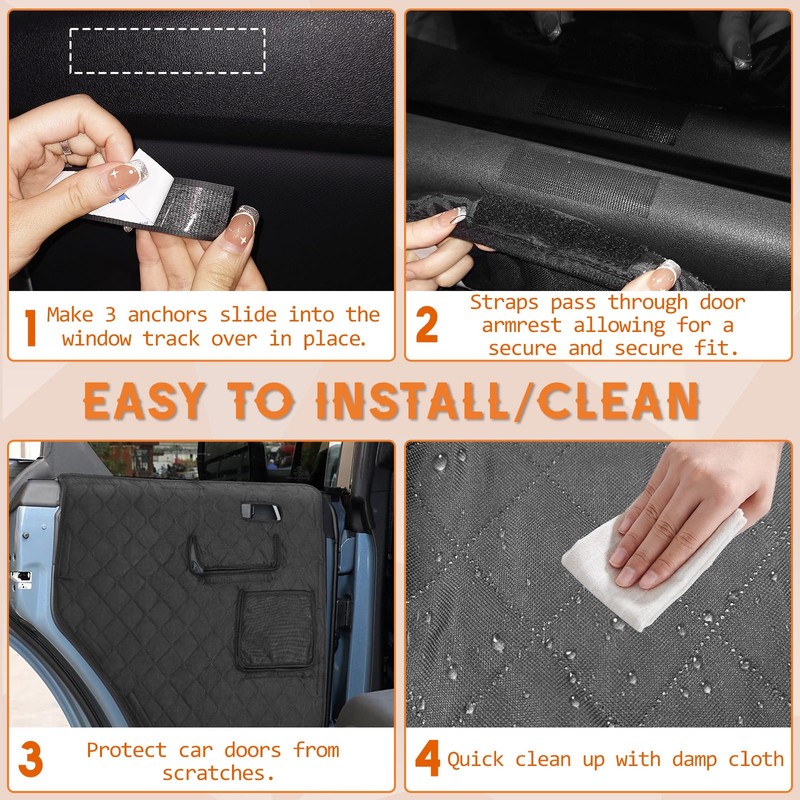 1 Make 3 anchors slide into the window track over in place.

2 Straps pass through door armrest allowing for a secure and secure fit.

EASY TO INSTALL/CLEAN

3 Protect car doors from scratches.

4 Quick clean up with damp cloth