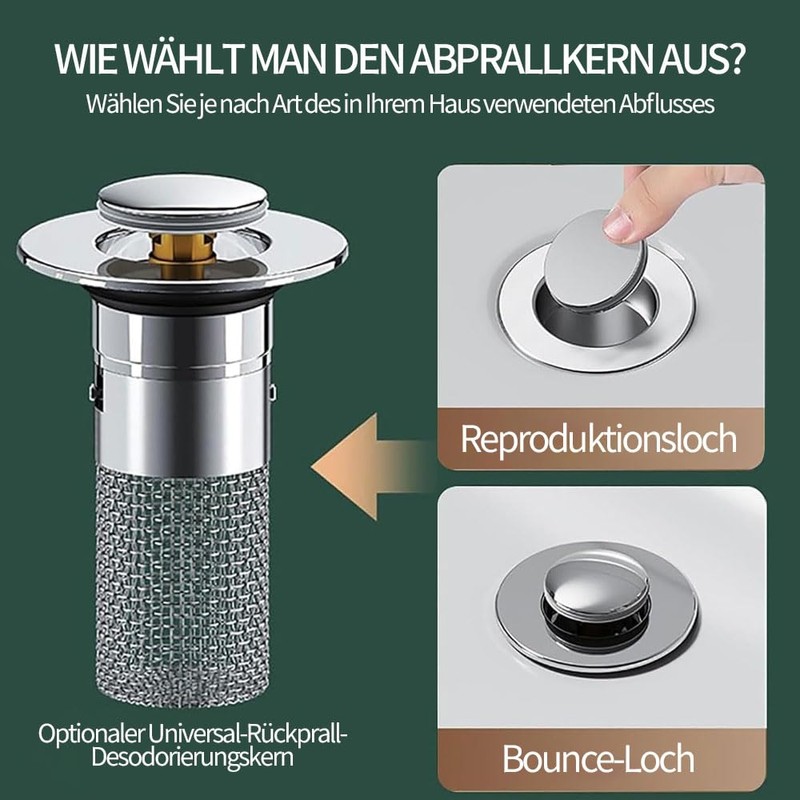 WIE WÄHLT MAN DEN ABPRALLKERN AUS?
Wählen Sie je nach Art des in Ihrem Haus verwendeten Abflusses

Reproduktionsloch

Bounce-Loch

Optionaler Universal-Rückprall-Desodorierungskern