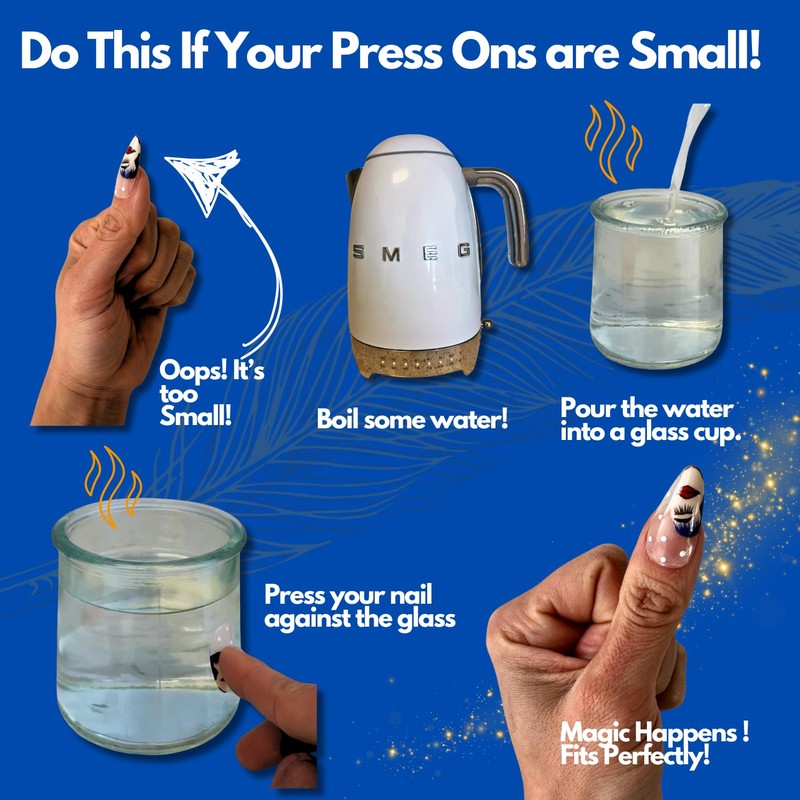 Do This If Your Press Ons are Small!

Oops! It's too Small!

SMEG

Boil some water!

Pour the water into a glass cup.

Press your nail against the glass

Magic Happens ! Fits Perfectly!