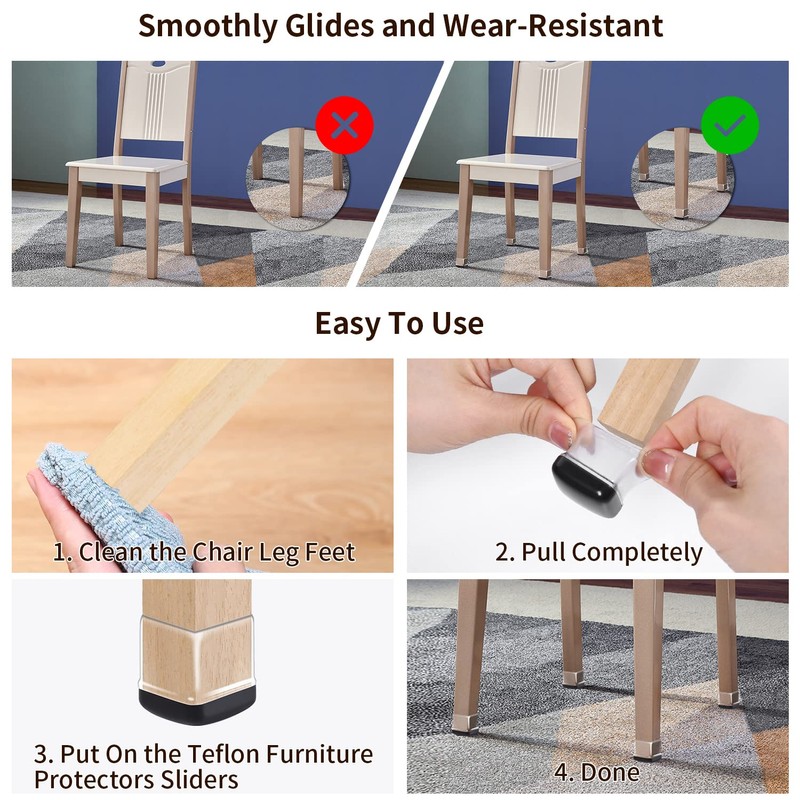 Smoothly Glides and Wear-Resistant

Easy To Use

1. Clean the Chair Leg Feet

2. Pull Completely

3. Put On the Teflon Furniture Protectors Sliders

4. Done