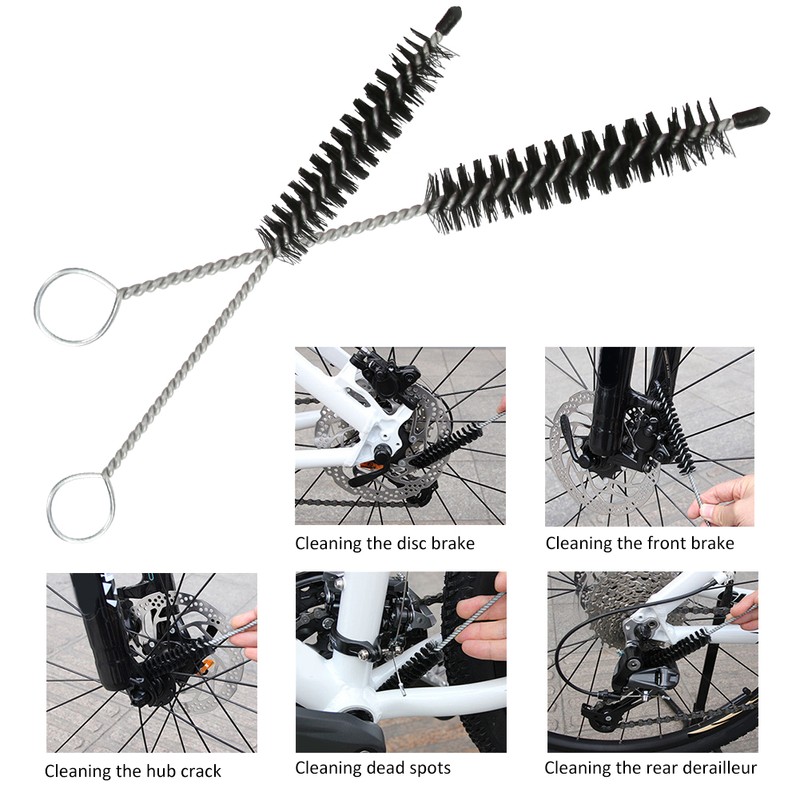 Cleaning the disc brake

Cleaning the front brake

Cleaning the hub crack

Cleaning dead spots

Cleaning the rear derailleur