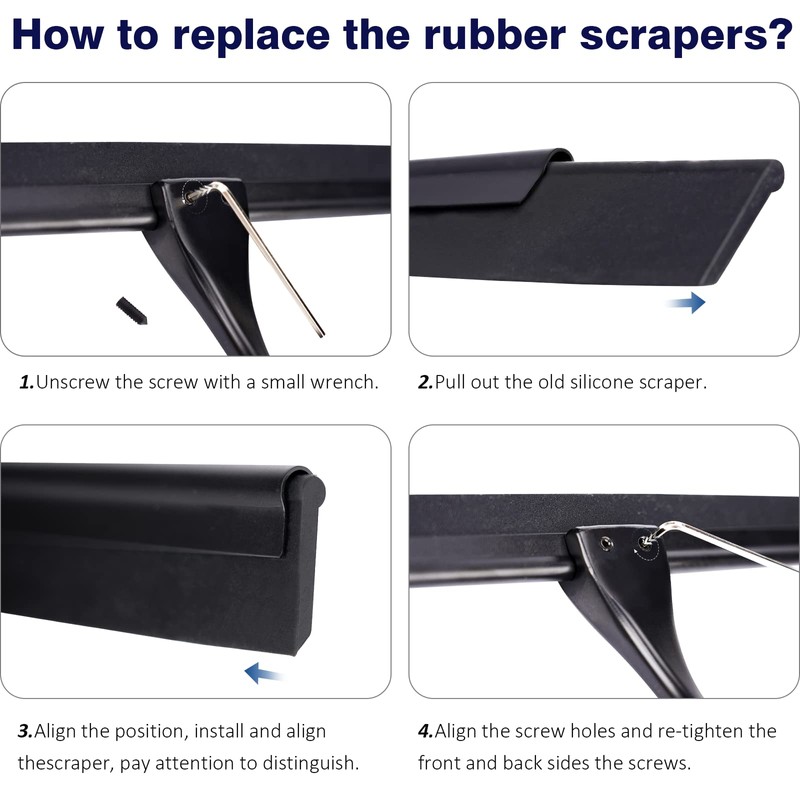 How to replace the rubber scrapers?

1.Unscrew the screw with a small wrench.

2.Pull out the old silicone scraper.

3.Align the position, install and align thescraper, pay attention to distinguish.

4.Align the screw holes and re-tighten the front and back sides the screws.