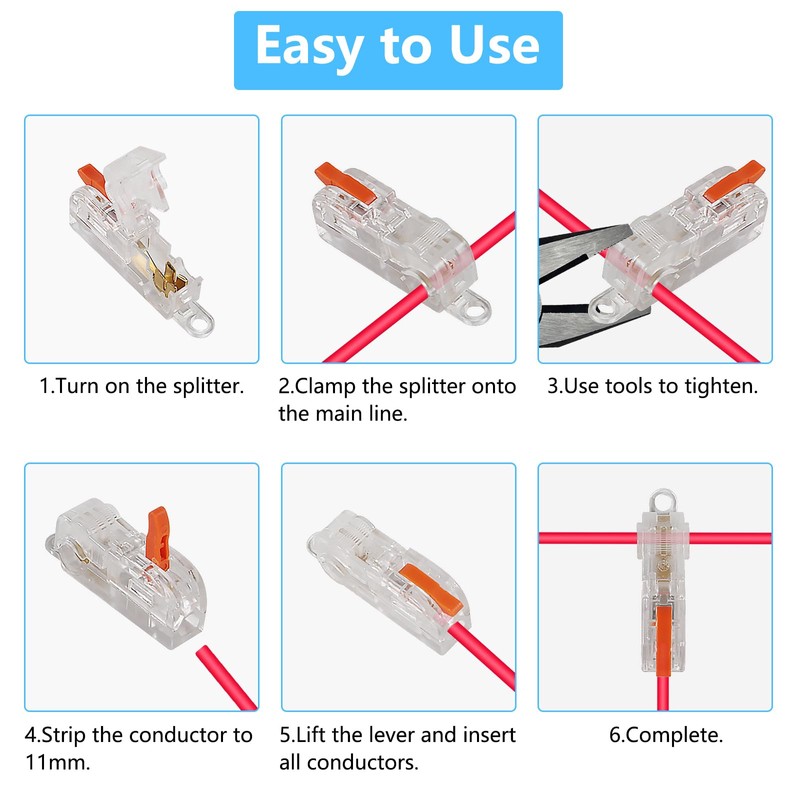 Easy to Use

1.Turn on the splitter.

2.Clamp the splitter onto the main line.

3.Use tools to tighten.

4.Strip the conductor to 11mm.

5.Lift the lever and insert all conductors.

6.Complete.