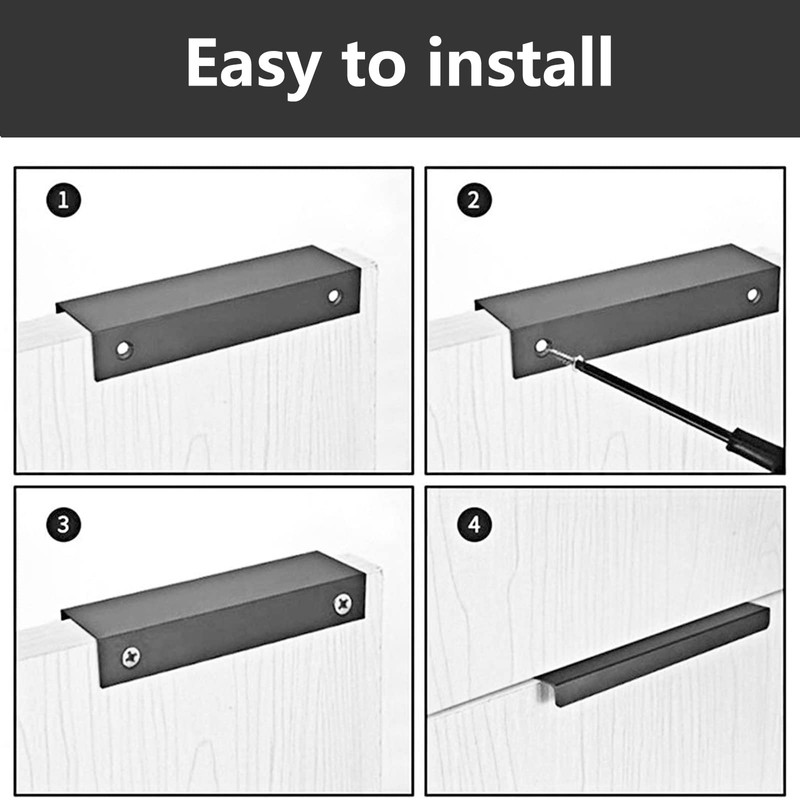 Easy to install

1

2

3

4