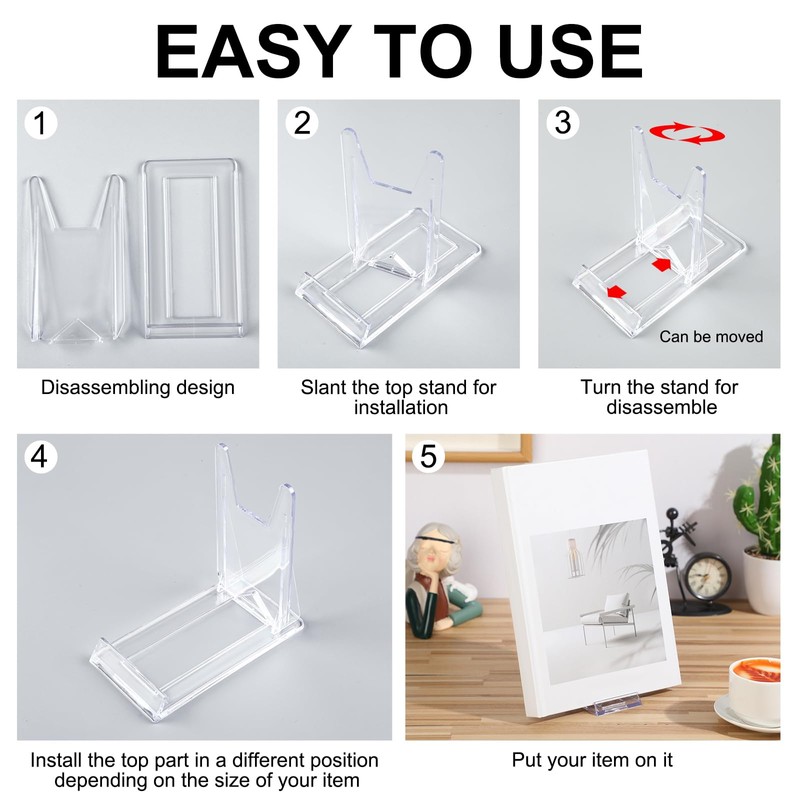 EASY TO USE

1

Disassembling design

2

Slant the top stand for installation

3

Can be moved

Turn the stand for disassemble

4

Install the top part in a different position depending on the size of your item

5

Put your item on it