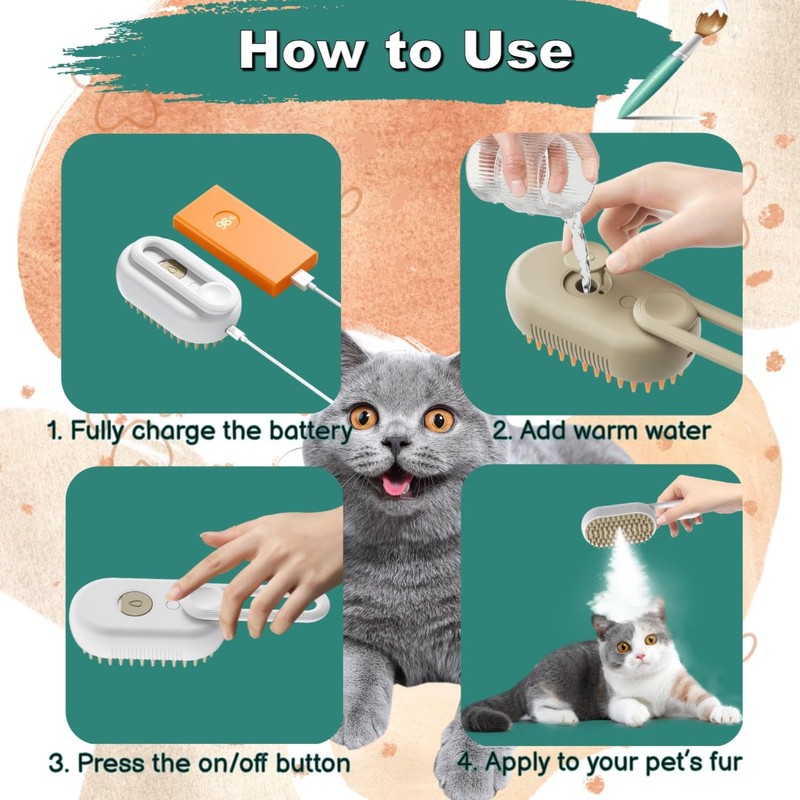 How to Use

1. Fully charge the battery

2. Add warm water

3. Press the on/off button

4. Apply to your pet's fur