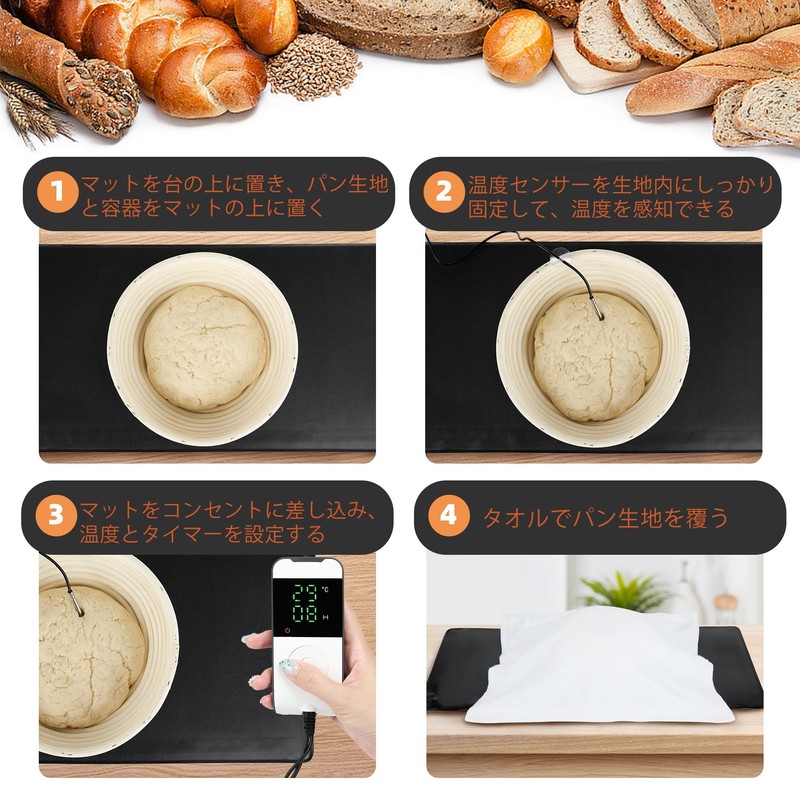 1 マットを台の上に置き、パン生地と容器をマットの上に置く

2 温度センサーを生地内にしっかり固定して、温度を感知できる

3 マットをコンセントに差し込み、温度とタイマーを設定する

29 °C
08 H

4 タオルでパン生地を覆う