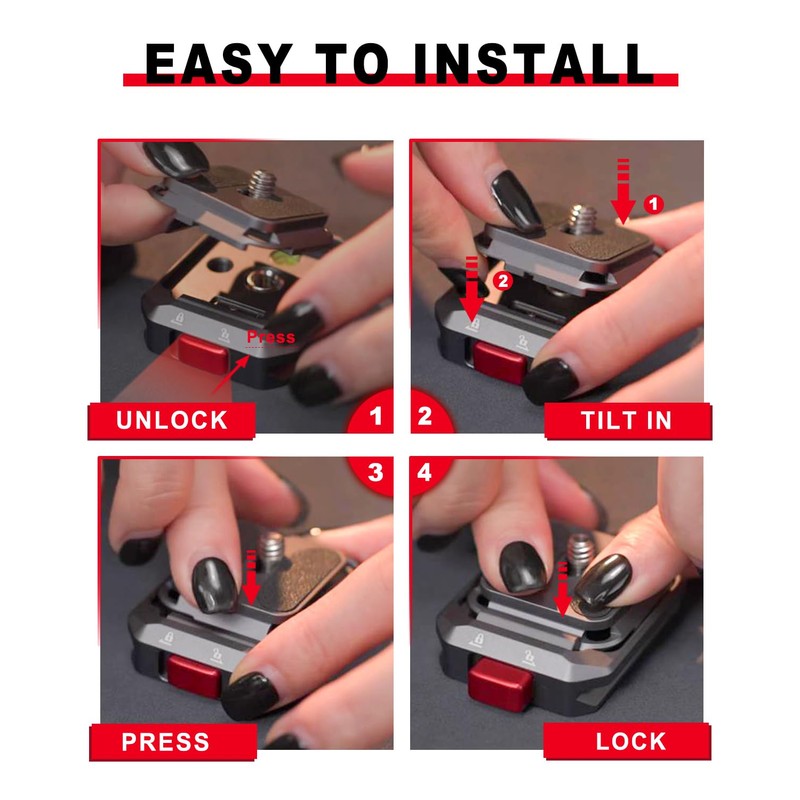 EASY TO INSTALL

Press

UNLOCK

1

1

2

2

TILT IN

3

PRESS

4

LOCK