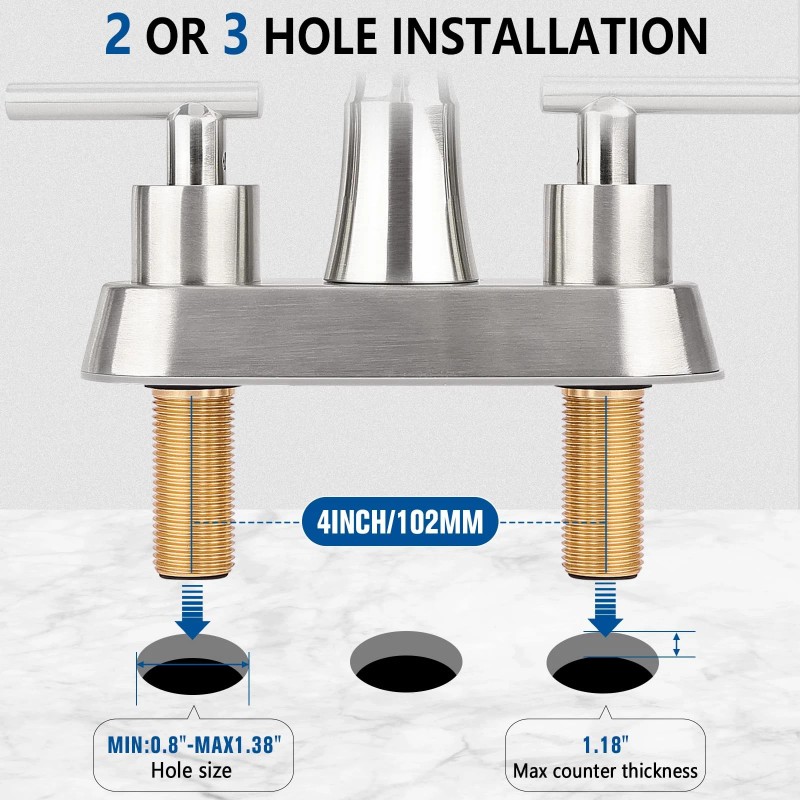 2 OR 3 HOLE INSTALLATION

4INCH/102MM

MIN:0.8"-MAX1.38"
Hole size

1.18"
Max counter thickness