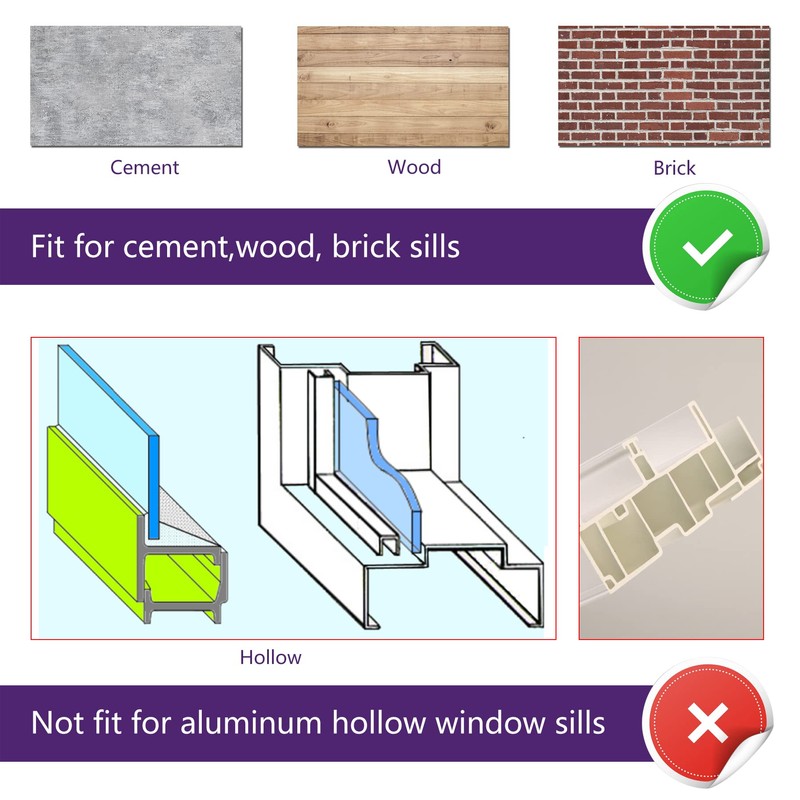 Cement

Wood

Brick

Fit for cement,wood, brick sills

Hollow

Not fit for aluminum hollow window sills